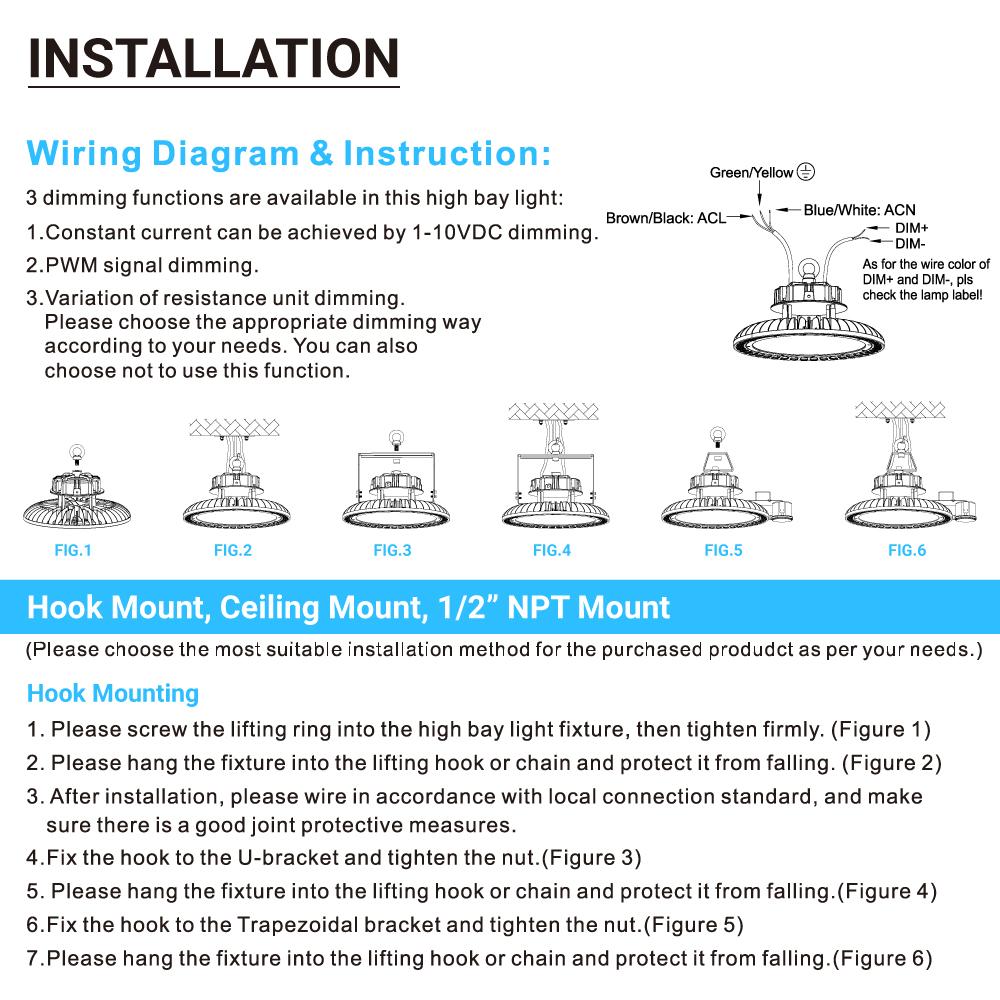 INSTALLATION

Wiring Diagram & Instruction:

3 dimming functions are available in this high bay light:
1.Constant current can be achieved by 1-10VDC dimming.
2.PWM signal dimming.
3.Variation of resistance unit dimming. Please choose the appropriate dimming way according to your needs. You can also choose not to use this function.

Green/Yellow
Brown/Black: ACL
Blue/White: ACN
DIM+
DIM-
As for the wire color of DIM+ and DIM-, pls check the lamp label!

FIG.1
FIG.2
FIG.3
FIG.4
FIG.5
FIG.6

Hook Mount, Ceiling Mount, 1/2" NPT Mount

(Please choose the most suitable installation method for the purchased produdct as per your needs.)

Hook Mounting

1. Please screw the lifting ring into the high bay light fixture, then tighten firmly. (Figure 1)
2. Please hang the fixture into the lifting hook or chain and protect it from falling. (Figure 2)
3. After installation, please wire in accordance with local connection standard, and make sure there is a good joint protective measures.
4.Fix the hook to the U-bracket and tighten the nut.(Figure 3)
5. Please hang the fixture into the lifting hook or chain and protect it from falling.(Figure 4)
6.Fix the hook to the Trapezoidal bracket and tighten the nut.(Figure 5)
7.Please hang the fixture into the lifting hook or chain and protect it from falling.(Figure 6)