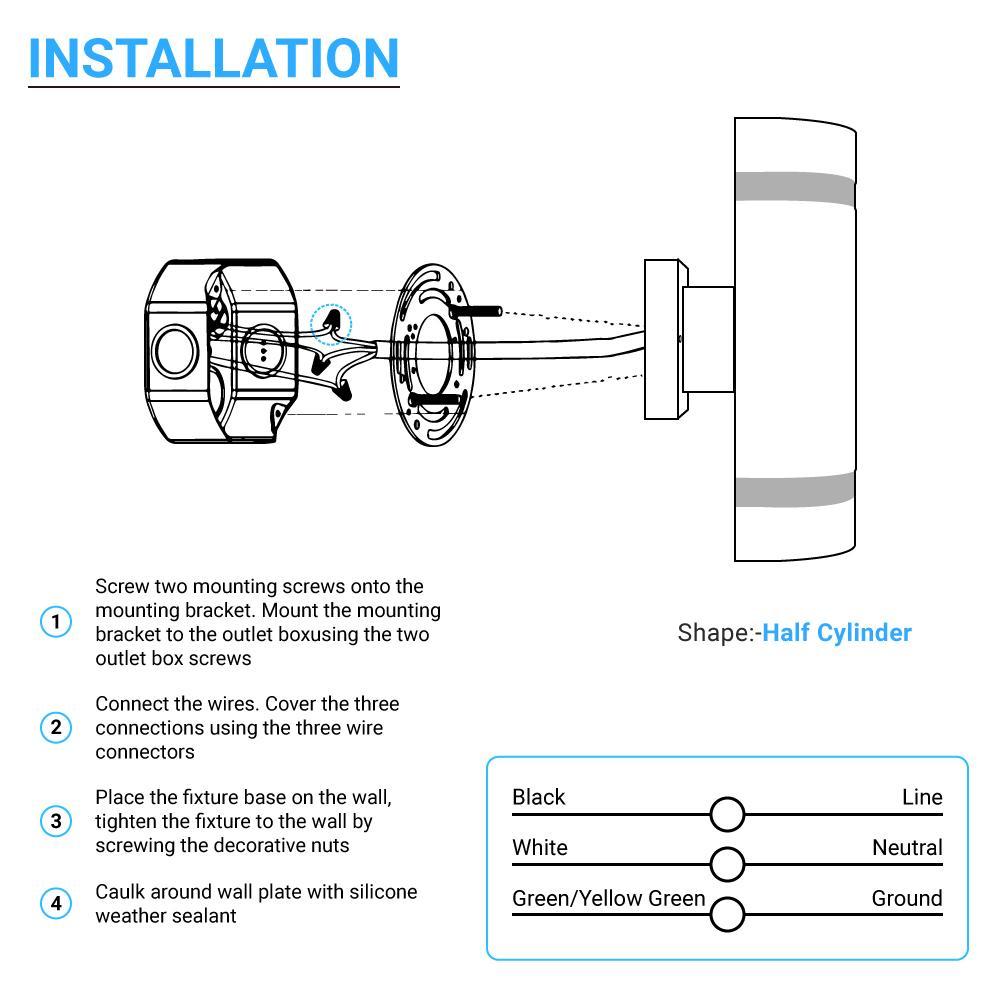 INSTALLATION

1 Screw two mounting screws onto the mounting bracket. Mount the mounting bracket to the outlet boxusing the two outlet box screws

2 Connect the wires. Cover the three connections using the three wire connectors

3 Place the fixture base on the wall, tighten the fixture to the wall by screwing the decorative nuts

4 Caulk around wall plate with silicone weather sealant

Shape:-Half Cylinder

Black Line
White Neutral
Green/Yellow Green Ground