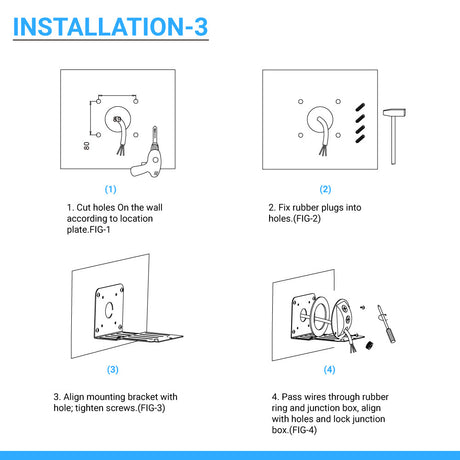 INSTALLATION-3

80

(1)

1. Cut holes On the wall according to location plate.FIG-1

(2)

2. Fix rubber plugs into holes.(FIG-2)

(3)

3. Align mounting bracket with hole; tighten screws.(FIG-3)

(4)

4. Pass wires through rubber ring and junction box, align with holes and lock junction box.(FIG-4)