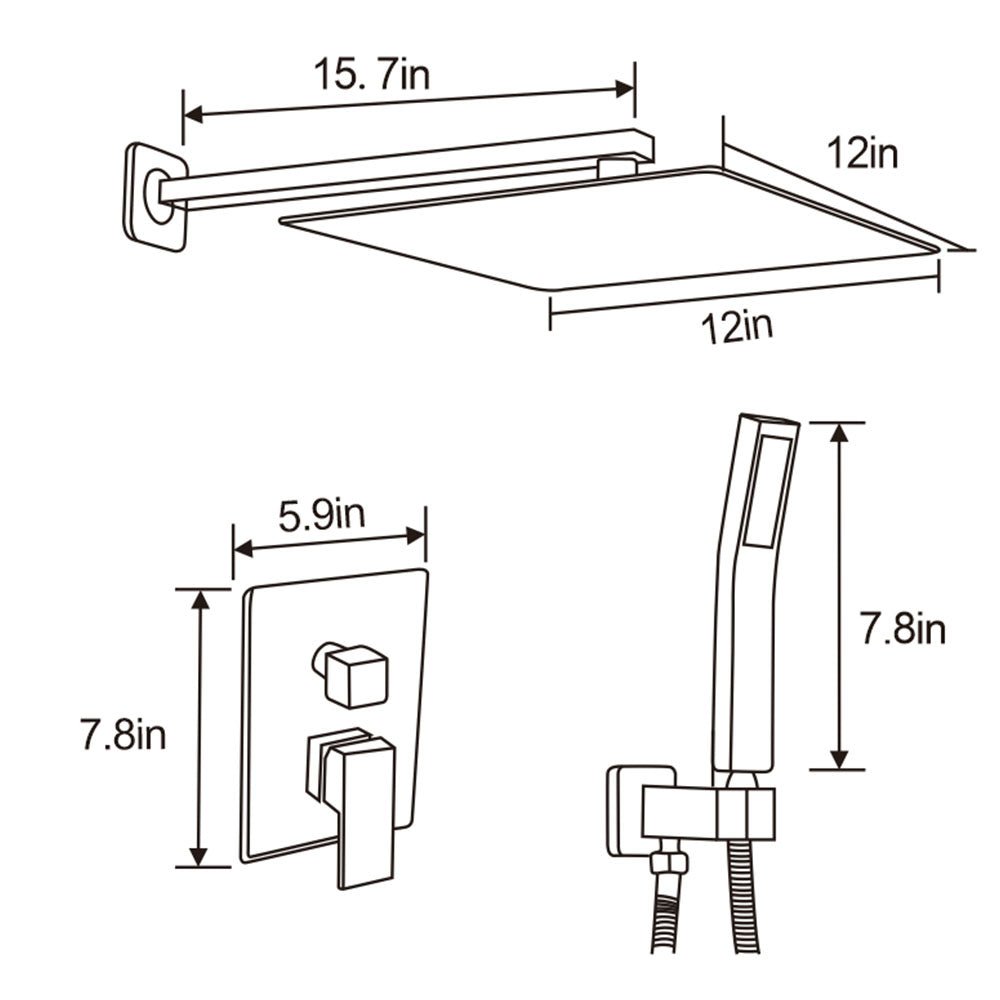 15. 7in

12in

12in

5.9in

7.8in

7.8in