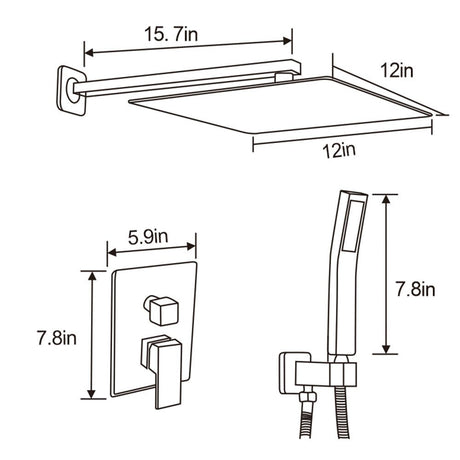 15. 7in

12in

12in

5.9in

7.8in

7.8in