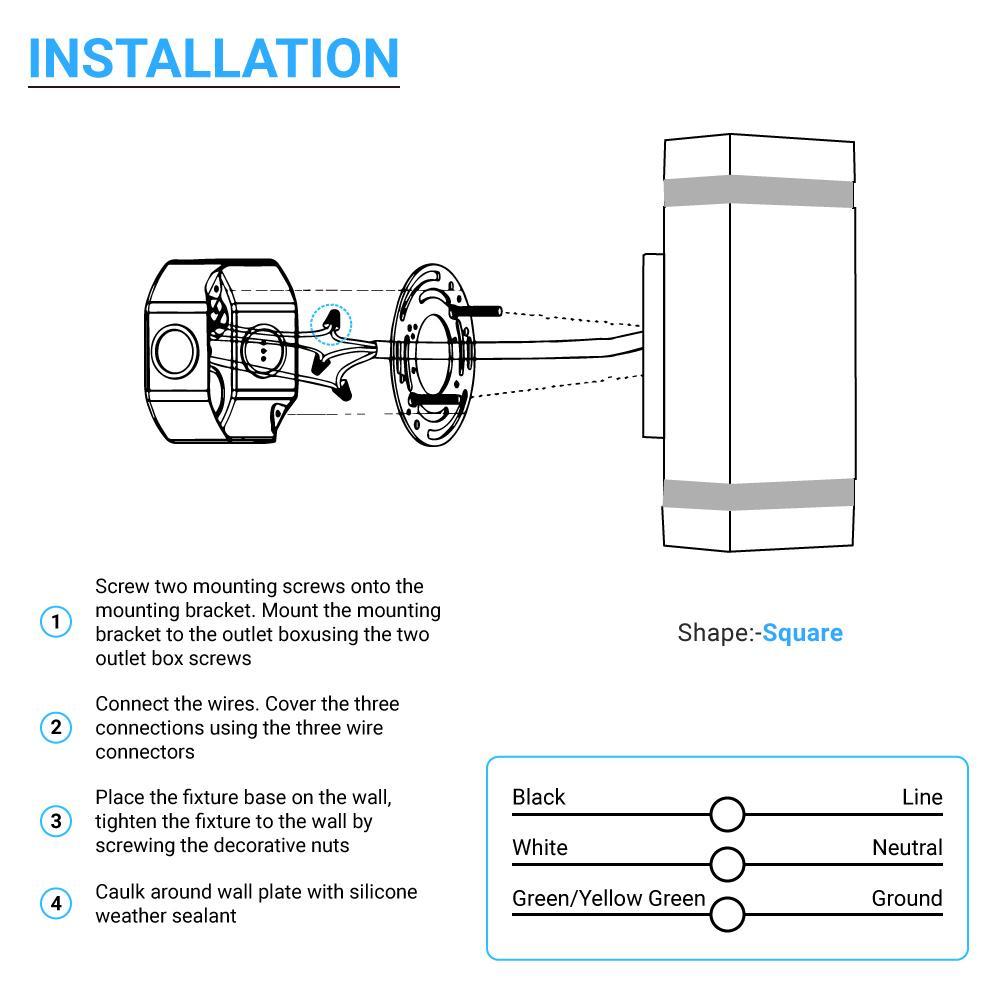 INSTALLATION

1 Screw two mounting screws onto the mounting bracket. Mount the mounting bracket to the outlet boxusing the two outlet box screws

2 Connect the wires. Cover the three connections using the three wire connectors

3 Place the fixture base on the wall, tighten the fixture to the wall by screwing the decorative nuts

4 Caulk around wall plate with silicone weather sealant

Shape:-Square

Black Line

White Neutral

Green/Yellow Green Ground