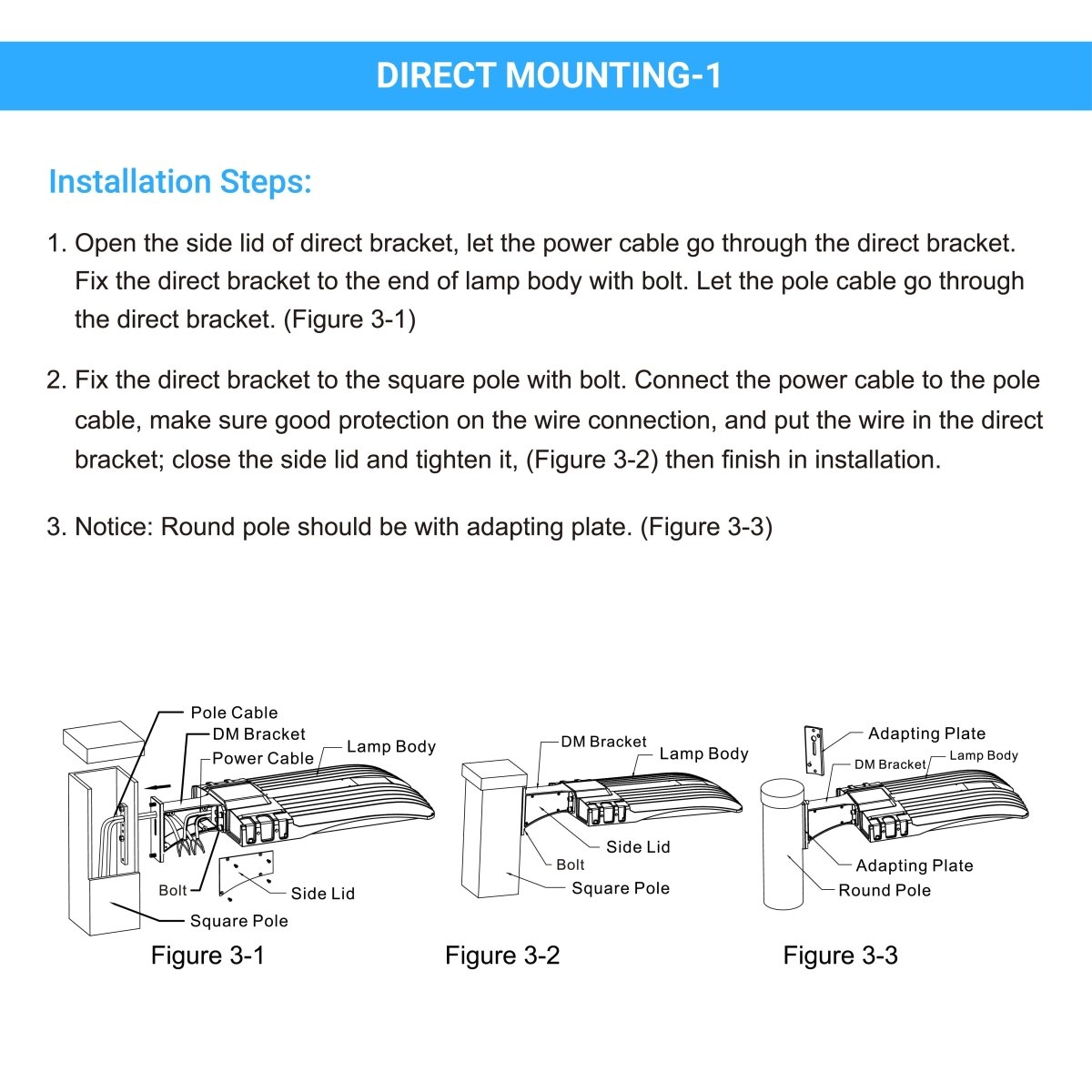 DIRECT MOUNTING-1

Installation Steps:

1. Open the side lid of direct bracket, let the power cable go through the direct bracket. Fix the direct bracket to the end of lamp body with bolt. Let the pole cable go through the direct bracket. (Figure 3-1)

2. Fix the direct bracket to the square pole with bolt. Connect the power cable to the pole cable, make sure good protection on the wire connection, and put the wire in the direct bracket; close the side lid and tighten it, (Figure 3-2) then finish in installation.

3. Notice: Round pole should be with adapting plate. (Figure 3-3)

Pole Cable
DM Bracket
Power Cable
Lamp Body
Bolt
Side Lid
Square Pole
Figure 3-1

DM Bracket
Lamp Body
Side Lid
Bolt
Square Pole
Figure 3-2

Adapting Plate
DM Bracket
Lamp Body
Adapting Plate
Round Pole
Figure 3-3