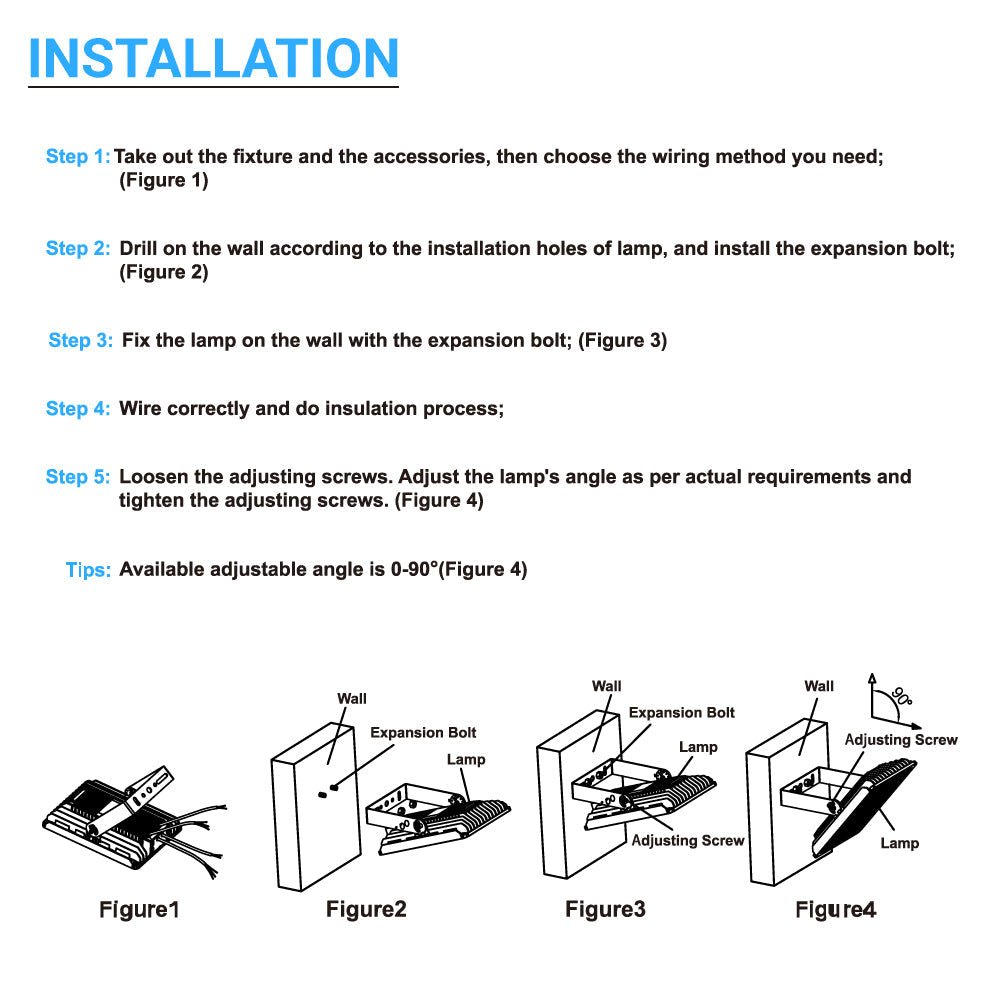 INSTALLATION

Step 1: Take out the fixture and the accessories, then choose the wiring method you need; (Figure 1)

Step 2: Drill on the wall according to the installation holes of lamp, and install the expansion bolt; (Figure 2)

Step 3: Fix the lamp on the wall with the expansion bolt; (Figure 3)

Step 4: Wire correctly and do insulation process;

Step 5: Loosen the adjusting screws. Adjust the lamp's angle as per actual requirements and tighten the adjusting screws. (Figure 4)

Tips: Available adjustable angle is 0-90°(Figure 4)

Figure1

Wall
Expansion Bolt
Lamp
Figure2

Wall
Expansion Bolt
Lamp
Adjusting Screw
Figure3

Wall
90°
Adjusting Screw
Lamp
Figure4