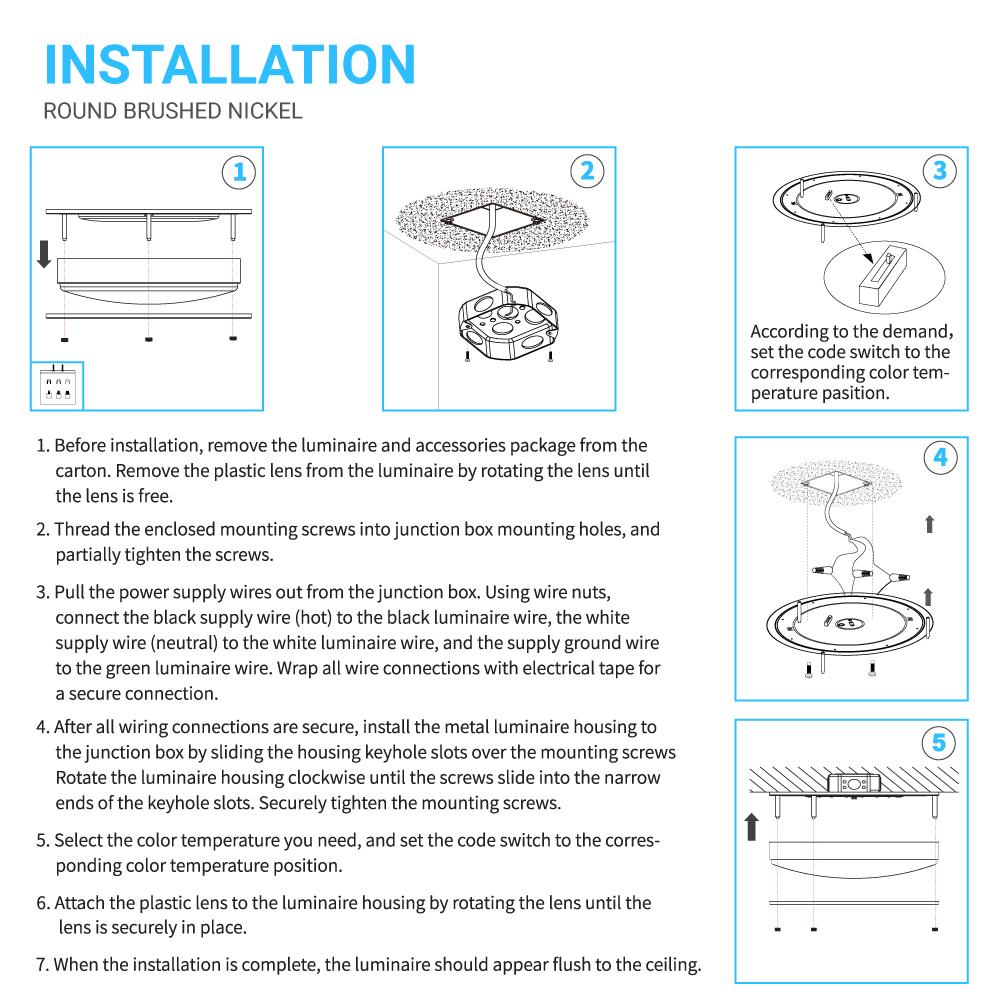 INSTALLATION

ROUND BRUSHED NICKEL

1

2

3

According to the demand, set the code switch to the corresponding color temperature pasition.

1. Before installation, remove the luminaire and accessories package from the carton. Remove the plastic lens from the luminaire by rotating the lens until the lens is free.

2. Thread the enclosed mounting screws into junction box mounting holes, and partially tighten the screws.

3. Pull the power supply wires out from the junction box. Using wire nuts, connect the black supply wire (hot) to the black luminaire wire, the white supply wire (neutral) to the white luminaire wire, and the supply ground wire to the green luminaire wire. Wrap all wire connections with electrical tape for a secure connection.

4. After all wiring connections are secure, install the metal luminaire housing to the junction box by sliding the housing keyhole slots over the mounting screws Rotate the luminaire housing clockwise until the screws slide into the narrow ends of the keyhole slots. Securely tighten the mounting screws.

5. Select the color temperature you need, and set the code switch to the corresponding color temperature position.

6. Attach the plastic lens to the luminaire housing by rotating the lens until the lens is securely in place.

7. When the installation is complete, the luminaire should appear flush to the ceiling.

4

5