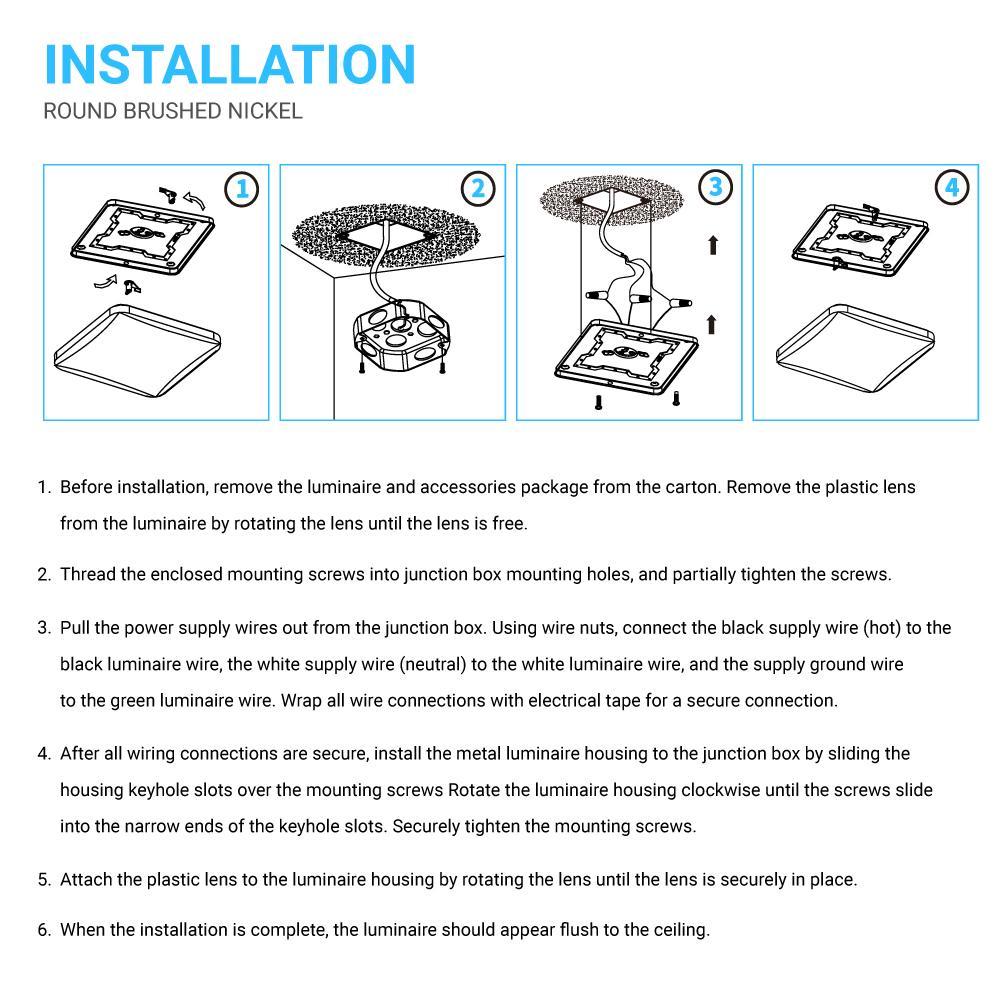 INSTALLATION
ROUND BRUSHED NICKEL

1

2

3

4

1. Before installation, remove the luminaire and accessories package from the carton. Remove the plastic lens from the luminaire by rotating the lens until the lens is free.

2. Thread the enclosed mounting screws into junction box mounting holes, and partially tighten the screws.

3. Pull the power supply wires out from the junction box. Using wire nuts, connect the black supply wire (hot) to the black luminaire wire, the white supply wire (neutral) to the white luminaire wire, and the supply ground wire to the green luminaire wire. Wrap all wire connections with electrical tape for a secure connection.

4. After all wiring connections are secure, install the metal luminaire housing to the junction box by sliding the housing keyhole slots over the mounting screws Rotate the luminaire housing clockwise until the screws slide into the narrow ends of the keyhole slots. Securely tighten the mounting screws.

5. Attach the plastic lens to the luminaire housing by rotating the lens until the lens is securely in place.

6. When the installation is complete, the luminaire should appear flush to the ceiling.