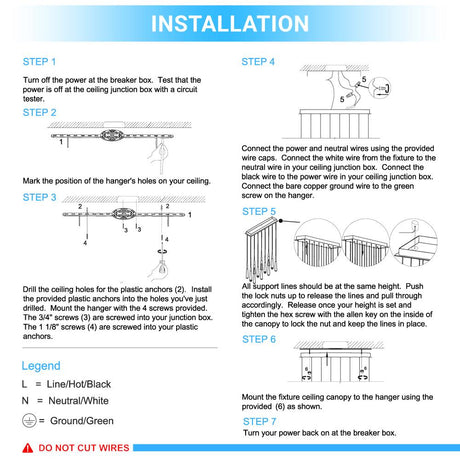 INSTALLATION

STEP 1

Turn off the power at the breaker box. Test that the power is off at the ceiling junction box with a circuit tester.

STEP 2

1

Mark the position of the hanger's holes on your ceiling.

STEP 3

2
2
1
3
3
4
4

Drill the ceiling holes for the plastic anchors (2). Install the provided plastic anchors into the holes you've just drilled. Mount the hanger with the 4 screws provided. The 3/4" screws (3) are screwed into your junction box. The 1 1/8" screws (4) are screwed into your plastic anchors.

Legend

L = Line/Hot/Black

N = Neutral/White

= Ground/Green

STEP 4

5
5

Connect the power and neutral wires using the provided wire caps. Connect the white wire from the fixture to the neutral wire in your ceiling junction box. Connect the black wire to the power wire in your ceiling junction box. Connect the bare copper ground wire to the green screw on the hanger.

STEP 5

All support lines should be at the same height. Push the lock nuts up to release the lines and pull through accordingly. Release once your height is set and tighten the hex screw with the allen key on the inside of the canopy to lock the nut and keep the lines in place.

STEP 6

6
6

Mount the fixture ceiling canopy to the hanger using the provided (6) as shown.

STEP 7

Turn your power back on at the breaker box.

DO NOT CUT WIRES