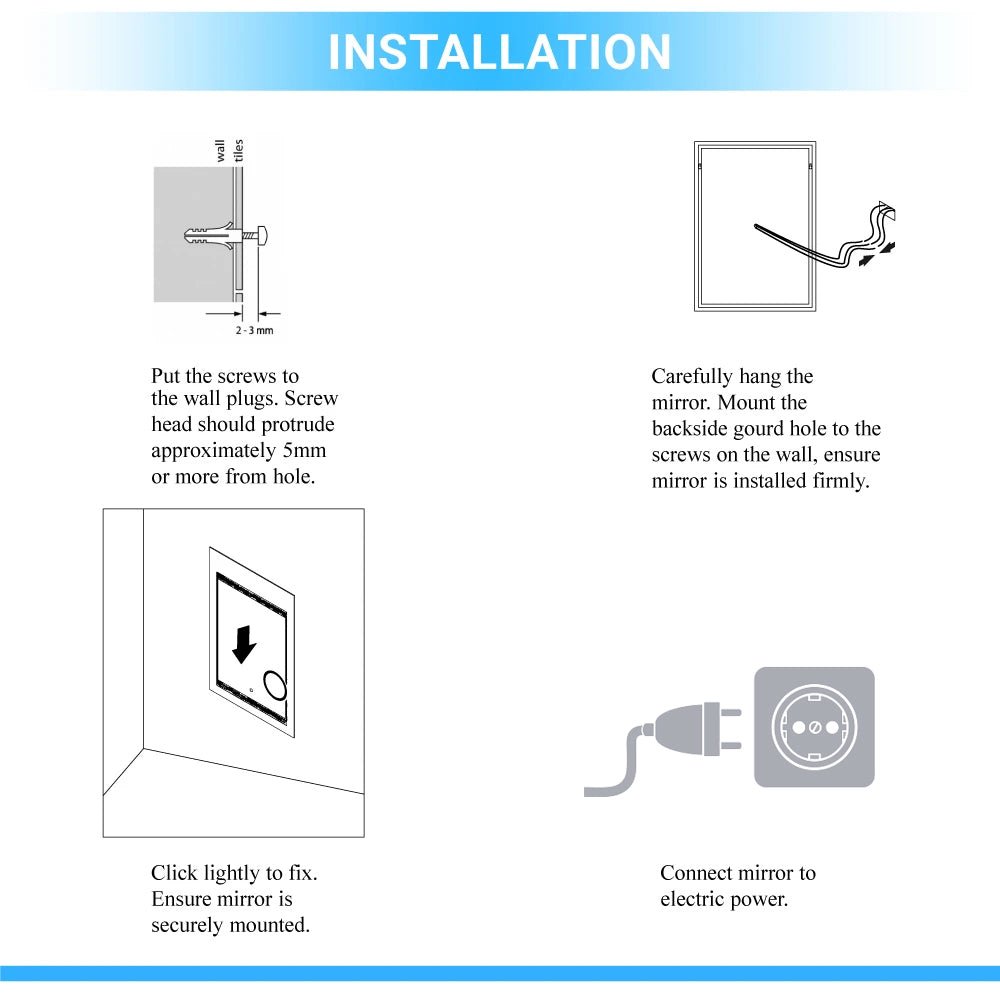 INSTALLATION

wall tiles

2 - 3 mm

Put the screws to the wall plugs. Screw head should protrude approximately 5mm or more from hole.

Carefully hang the mirror. Mount the backside gourd hole to the screws on the wall, ensure mirror is installed firmly.

Click lightly to fix. Ensure mirror is securely mounted.

Connect mirror to electric power.