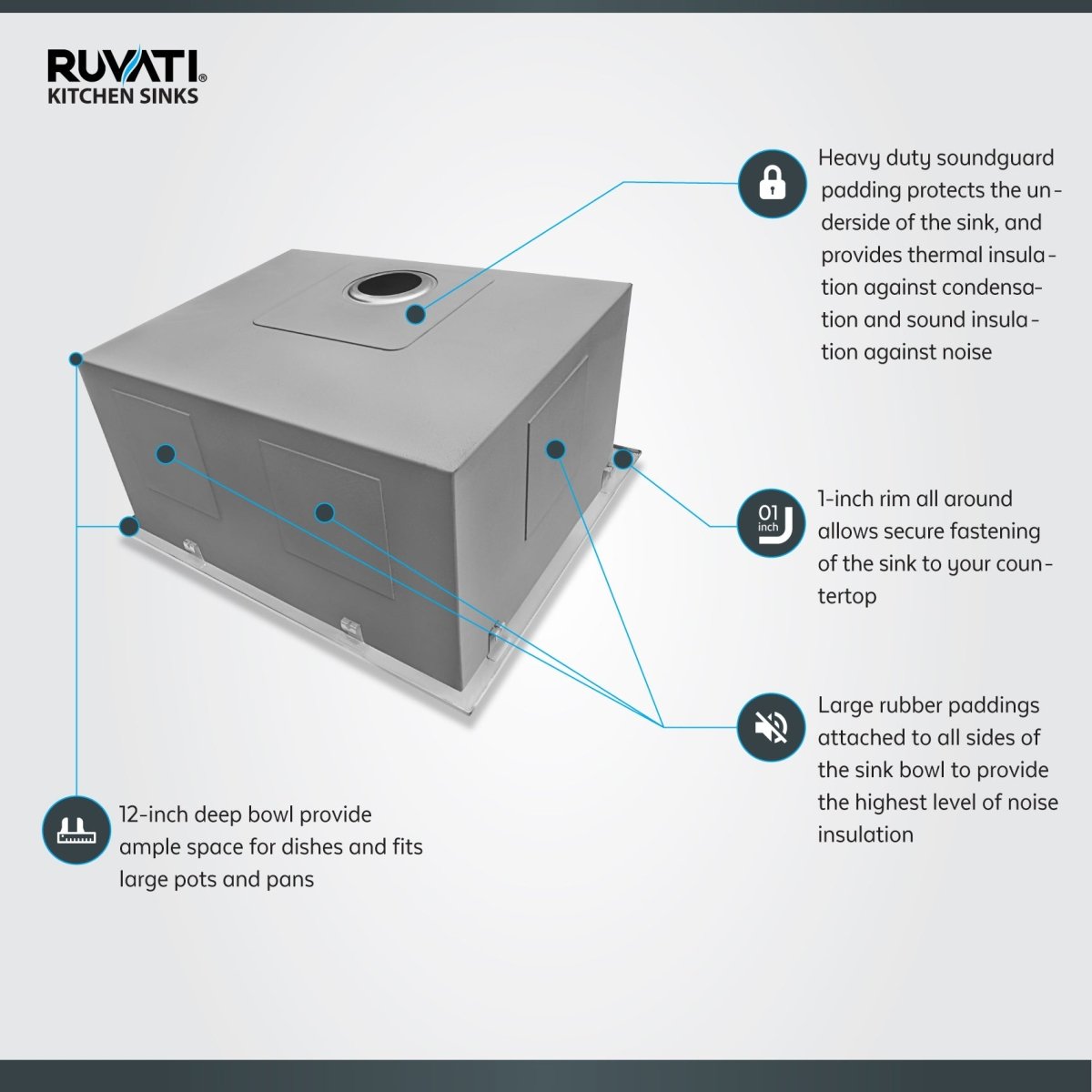 RUVATI®
KITCHEN SINKS

Heavy duty soundguard padding protects the underside of the sink, and provides thermal insulation against condensation and sound insulation against noise

01 inch

1-inch rim all around allows secure fastening of the sink to your countertop

Large rubber paddings attached to all sides of the sink bowl to provide the highest level of noise insulation

12-inch deep bowl provide ample space for dishes and fits large pots and pans