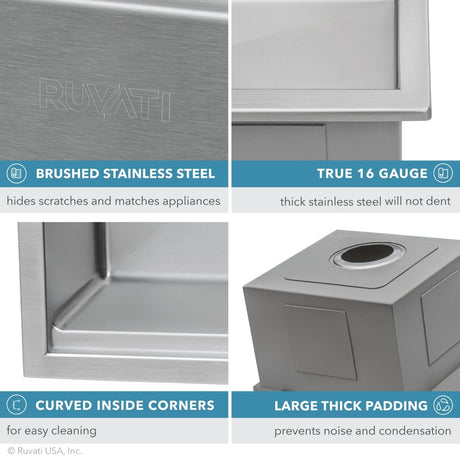 RUVATI

BRUSHED STAINLESS STEEL

hides scratches and matches appliances

TRUE 16 GAUGE

thick stainless steel will not dent

CURVED INSIDE CORNERS

for easy cleaning

LARGE THICK PADDING

prevents noise and condensation

© Ruvati USA, Inc.