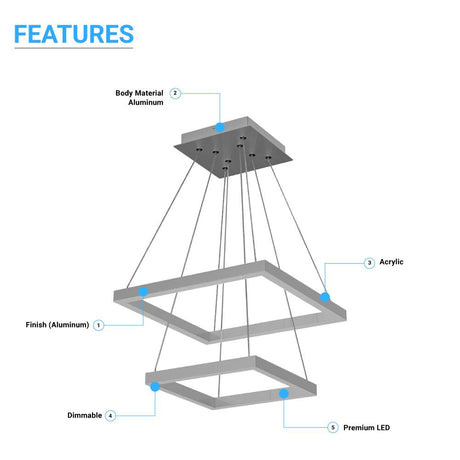 FEATURES

Body Material Aluminum 2

3 Acrylic

Finish (Aluminum) 1

Dimmable 4

5 Premium LED