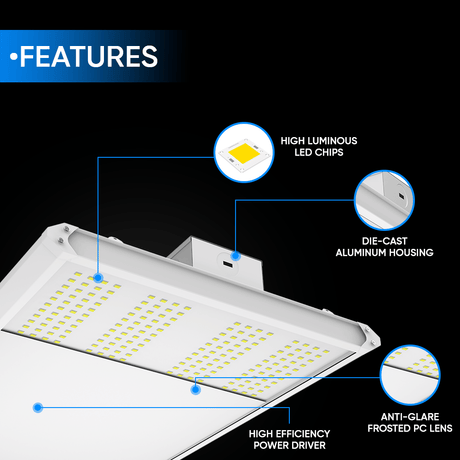 •FEATURES

HIGH LUMINOUS LED CHIPS

DIE-CAST ALUMINUM HOUSING

ANTI-GLARE FROSTED PC LENS

HIGH EFFICIENCY POWER DRIVER