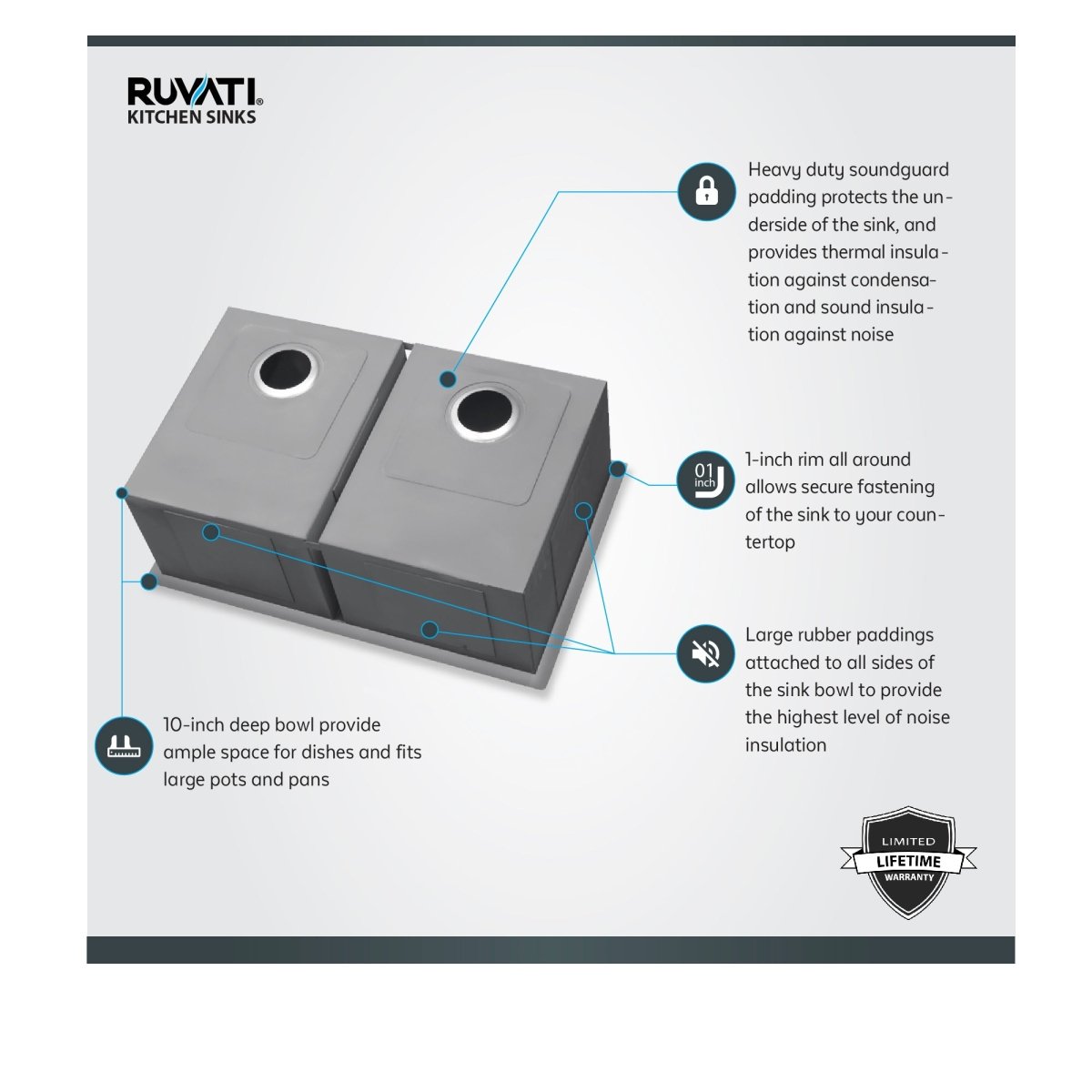 RUVATI®
KITCHEN SINKS

Heavy duty soundguard padding protects the underside of the sink, and provides thermal insulation against condensation and sound insulation against noise

01 inch

1-inch rim all around allows secure fastening of the sink to your countertop

Large rubber paddings attached to all sides of the sink bowl to provide the highest level of noise insulation

10-inch deep bowl provide ample space for dishes and fits large pots and pans

LIMITED
LIFETIME
WARRANTY