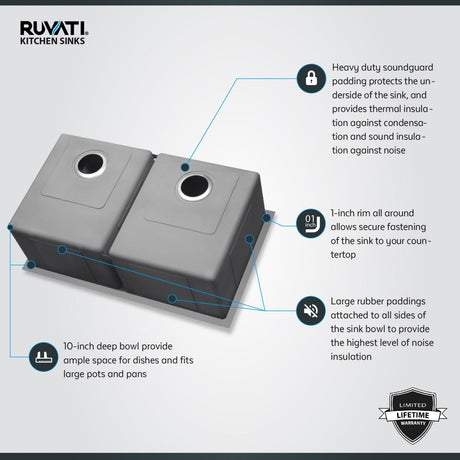 RUVATI
KITCHEN SINKS

Heavy duty soundguard padding protects the underside of the sink, and provides thermal insulation against condensation and sound insulation against noise

01 inch

1-inch rim all around allows secure fastening of the sink to your countertop

Large rubber paddings attached to all sides of the sink bowl to provide the highest level of noise insulation

10-inch deep bowl provide ample space for dishes and fits large pots and pans

LIMITED
LIFETIME
WARRANTY