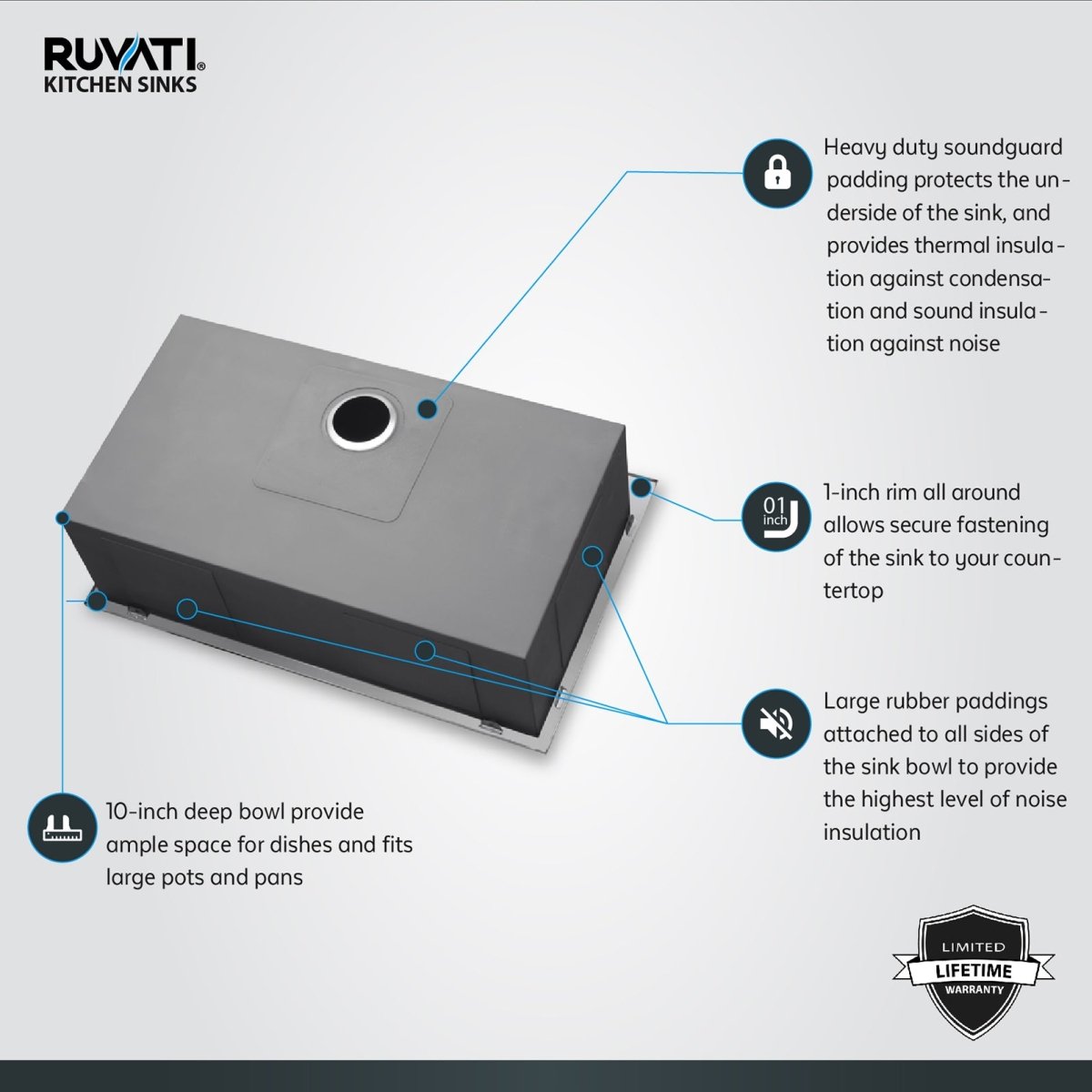 RUVATI®
KITCHEN SINKS

Heavy duty soundguard padding protects the underside of the sink, and provides thermal insulation against condensation and sound insulation against noise

01 inch

1-inch rim all around allows secure fastening of the sink to your countertop

Large rubber paddings attached to all sides of the sink bowl to provide the highest level of noise insulation

10-inch deep bowl provide ample space for dishes and fits large pots and pans

LIMITED
LIFETIME
WARRANTY