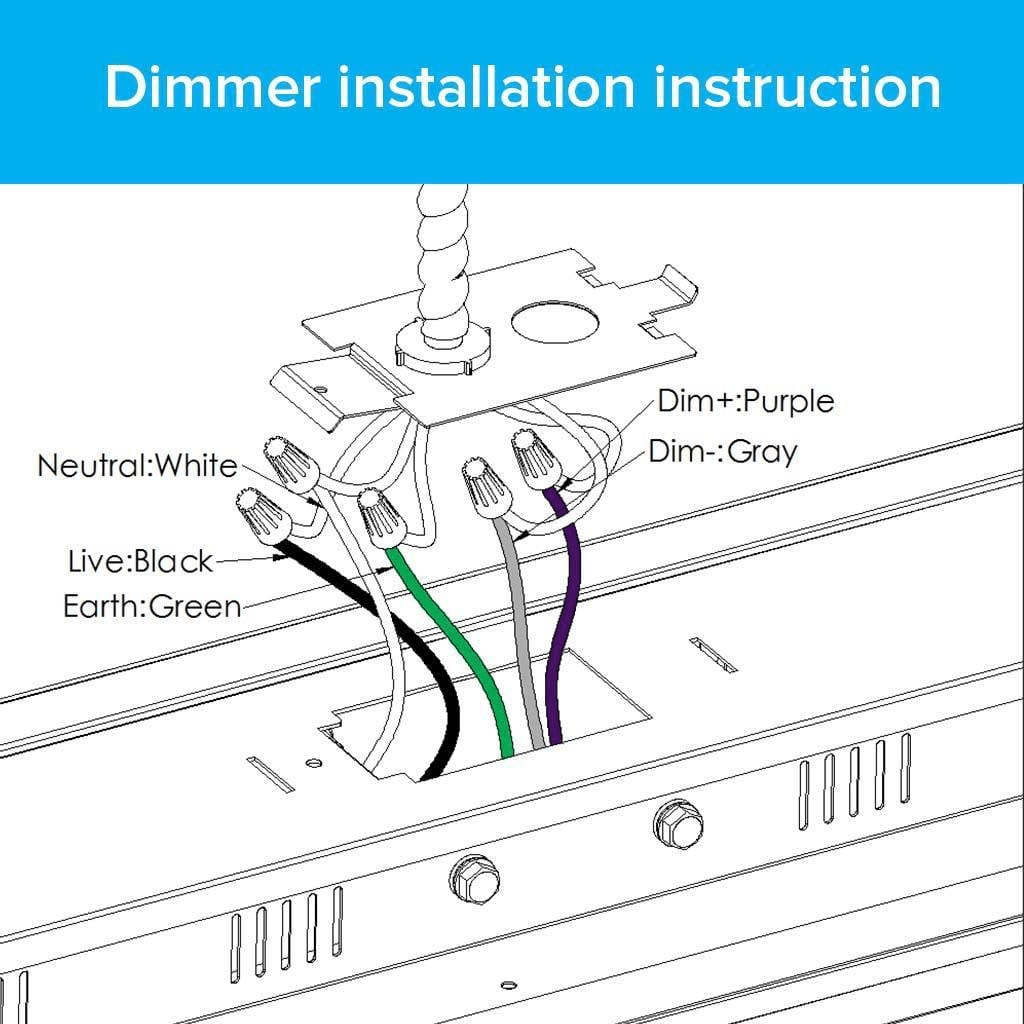 Dimmer installation instruction

Dim+:Purple

Dim-:Gray

Neutral:White

Live:Black

Earth:Green