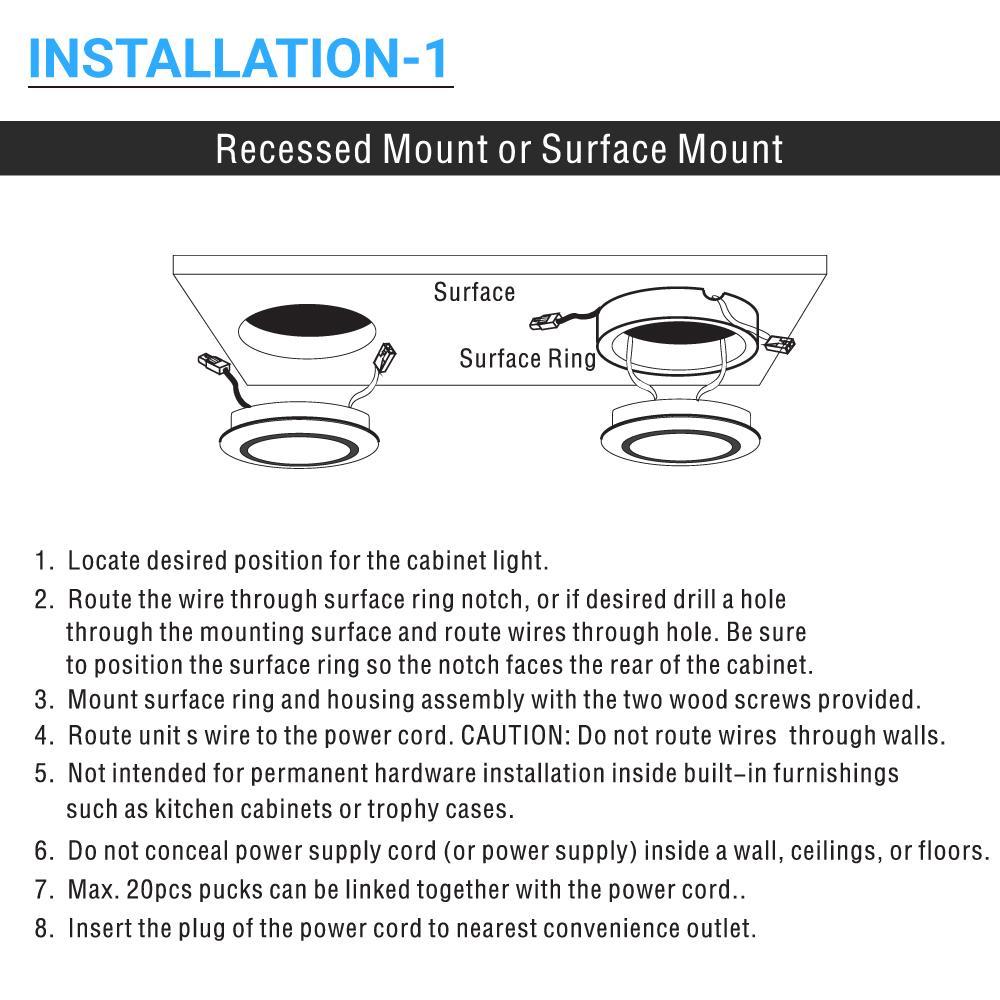 INSTALLATION-1

Recessed Mount or Surface Mount

Surface

Surface Ring

1. Locate desired position for the cabinet light.
2. Route the wire through surface ring notch, or if desired drill a hole through the mounting surface and route wires through hole. Be sure to position the surface ring so the notch faces the rear of the cabinet.
3. Mount surface ring and housing assembly with the two wood screws provided.
4. Route unit s wire to the power cord. CAUTION: Do not route wires through walls.
5. Not intended for permanent hardware installation inside built-in furnishings such as kitchen cabinets or trophy cases.
6. Do not conceal power supply cord (or power supply) inside a wall, ceilings, or floors.
7. Max. 20pcs pucks can be linked together with the power cord..
8. Insert the plug of the power cord to nearest convenience outlet.