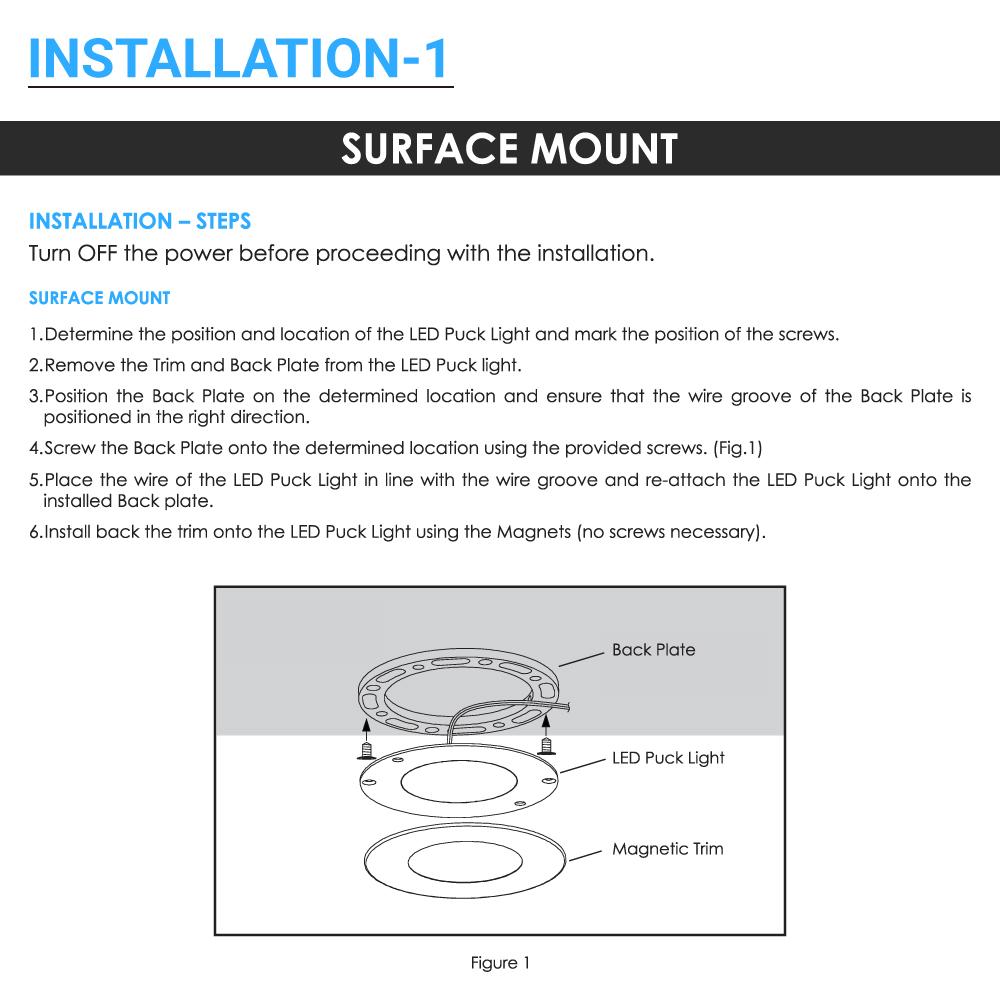 INSTALLATION-1

SURFACE MOUNT

INSTALLATION – STEPS

Turn OFF the power before proceeding with the installation.

SURFACE MOUNT

1.Determine the position and location of the LED Puck Light and mark the position of the screws.

2.Remove the Trim and Back Plate from the LED Puck light.

3.Position the Back Plate on the determined location and ensure that the wire groove of the Back Plate is positioned in the right direction.

4.Screw the Back Plate onto the determined location using the provided screws. (Fig.1)

5.Place the wire of the LED Puck Light in line with the wire groove and re-attach the LED Puck Light onto the installed Back plate.

6.Install back the trim onto the LED Puck Light using the Magnets (no screws necessary).

Back Plate

LED Puck Light

Magnetic Trim

Figure 1