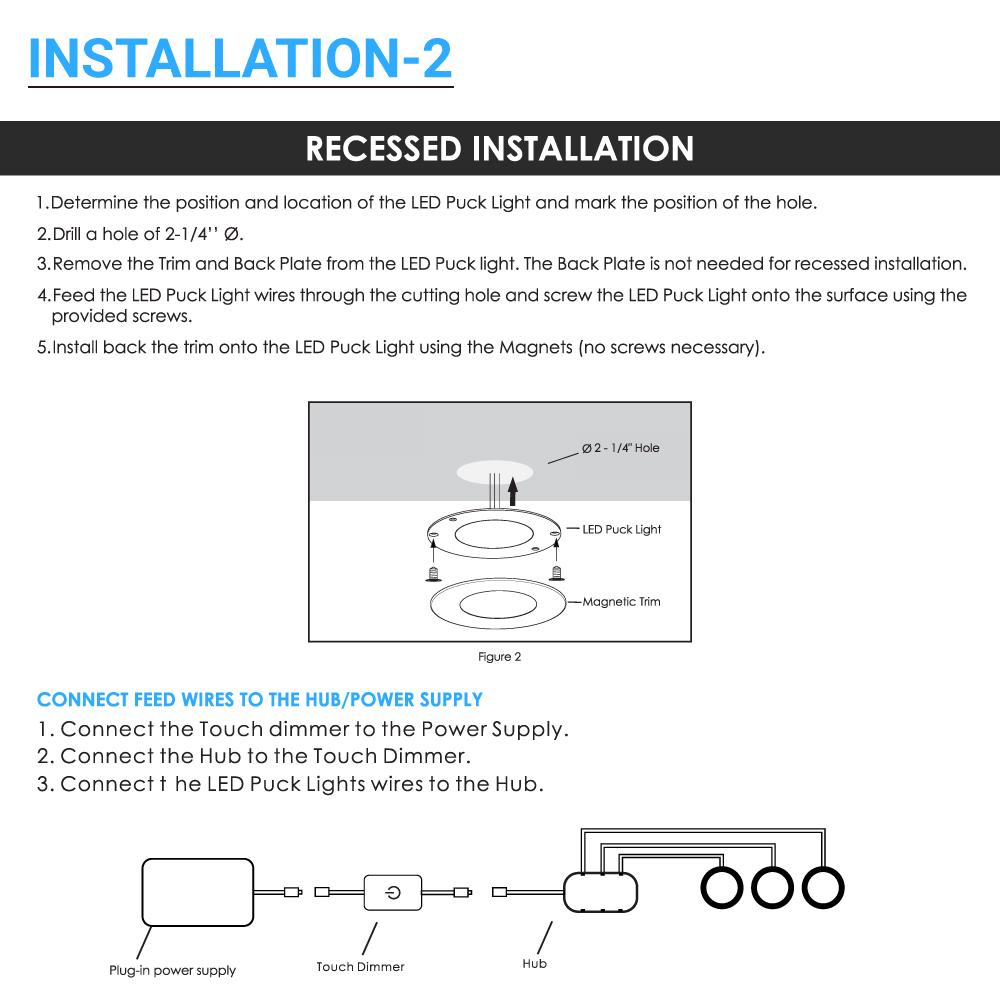 INSTALLATION-2

RECESSED INSTALLATION

1.Determine the position and location of the LED Puck Light and mark the position of the hole.

2.Drill a hole of 2-1/4'' Ø.

3.Remove the Trim and Back Plate from the LED Puck light. The Back Plate is not needed for recessed installation.

4.Feed the LED Puck Light wires through the cutting hole and screw the LED Puck Light onto the surface using the provided screws.

5.Install back the trim onto the LED Puck Light using the Magnets (no screws necessary).

Ø 2 - 1/4" Hole

LED Puck Light

Magnetic Trim

Figure 2

CONNECT FEED WIRES TO THE HUB/POWER SUPPLY

1. Connect the Touch dimmer to the Power Supply.
2. Connect the Hub to the Touch Dimmer.
3. Connect t he LED Puck Lights wires to the Hub.

Plug-in power supply

Touch Dimmer

Hub