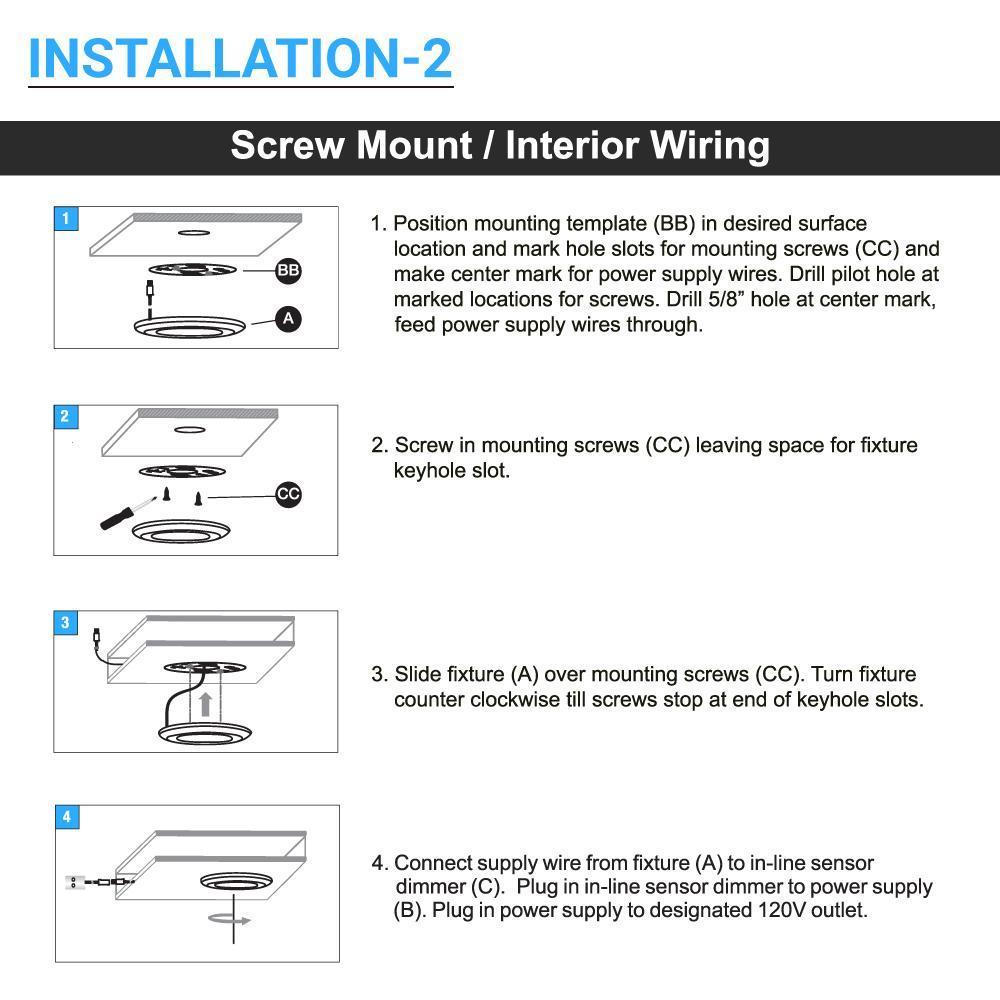 INSTALLATION-2

Screw Mount / Interior Wiring

1

BB

A

1. Position mounting template (BB) in desired surface location and mark hole slots for mounting screws (CC) and make center mark for power supply wires. Drill pilot hole at marked locations for screws. Drill 5/8" hole at center mark, feed power supply wires through.

2

CC

2. Screw in mounting screws (CC) leaving space for fixture keyhole slot.

3

3. Slide fixture (A) over mounting screws (CC). Turn fixture counter clockwise till screws stop at end of keyhole slots.

4

4. Connect supply wire from fixture (A) to in-line sensor dimmer (C). Plug in in-line sensor dimmer to power supply (B). Plug in power supply to designated 120V outlet.