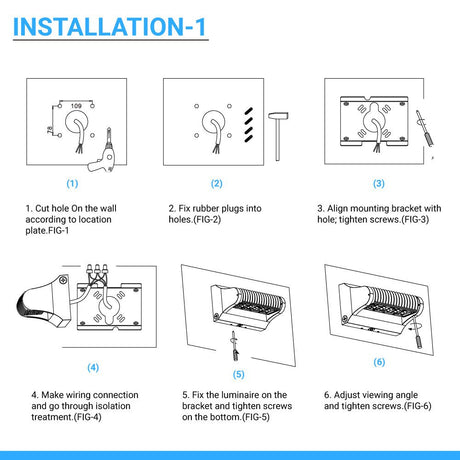 INSTALLATION-1

109

78

(1)

1. Cut hole On the wall according to location plate.FIG-1

(2)

2. Fix rubber plugs into holes.(FIG-2)

(3)

3. Align mounting bracket with hole; tighten screws.(FIG-3)

(4)

4. Make wiring connection and go through isolation treatment.(FIG-4)

(5)

5. Fix the luminaire on the bracket and tighten screws on the bottom.(FIG-5)

(6)

6. Adjust viewing angle and tighten screws.(FIG-6)