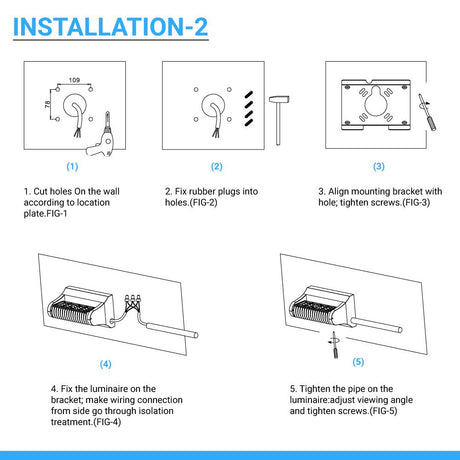 INSTALLATION-2

109

78

(1)

1. Cut holes On the wall according to location plate.FIG-1

(2)

2. Fix rubber plugs into holes.(FIG-2)

(3)

3. Align mounting bracket with hole; tighten screws.(FIG-3)

(4)

4. Fix the luminaire on the bracket; make wiring connection from side go through isolation treatment.(FIG-4)

(5)

5. Tighten the pipe on the luminaire:adjust viewing angle and tighten screws.(FIG-5)