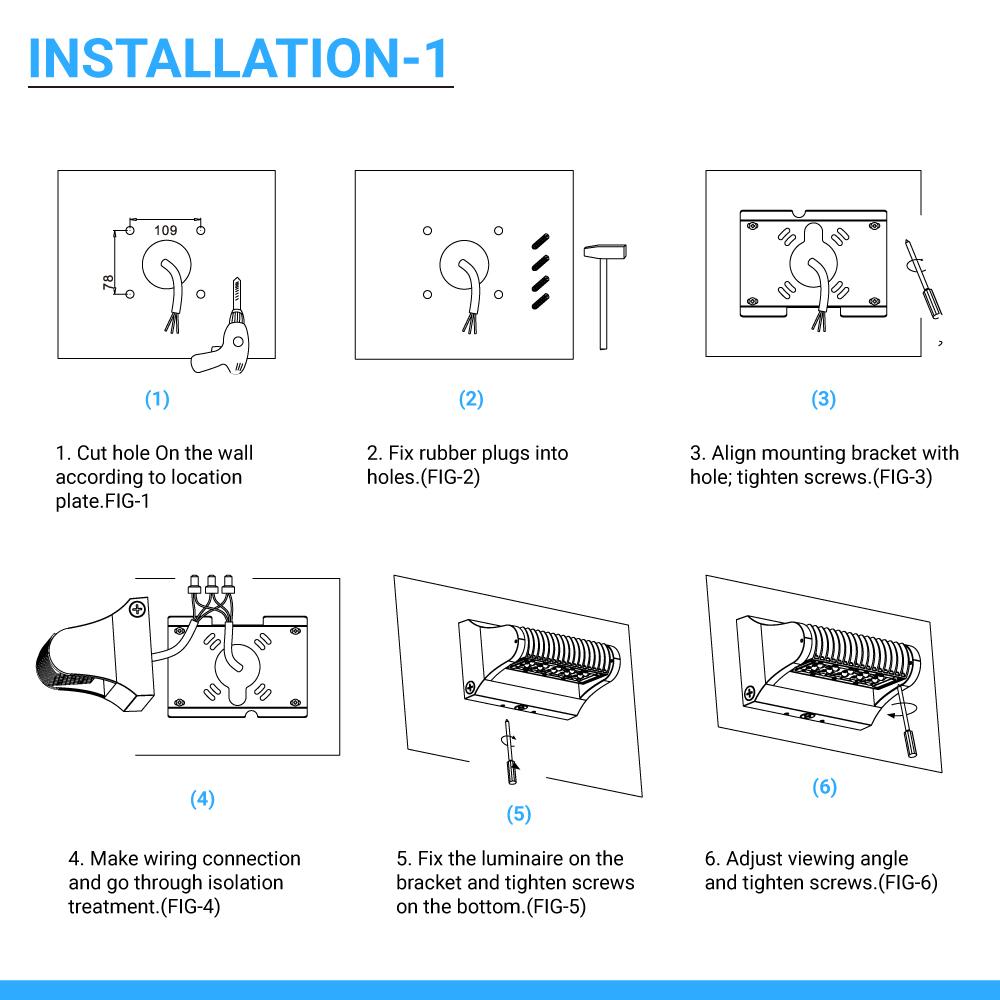 INSTALLATION-1

109

78

(1)

1. Cut hole On the wall according to location plate.FIG-1

(2)

2. Fix rubber plugs into holes.(FIG-2)

(3)

3. Align mounting bracket with hole; tighten screws.(FIG-3)

(4)

4. Make wiring connection and go through isolation treatment.(FIG-4)

(5)

5. Fix the luminaire on the bracket and tighten screws on the bottom.(FIG-5)

(6)

6. Adjust viewing angle and tighten screws.(FIG-6)