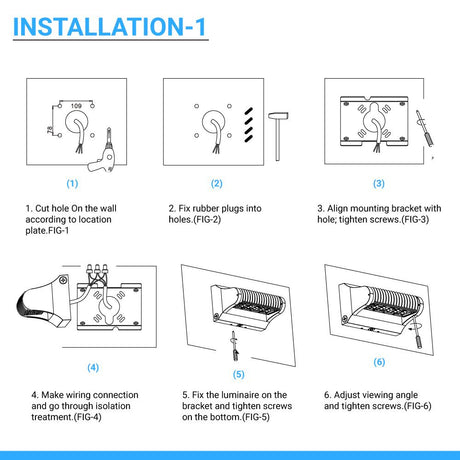 INSTALLATION-1

109

78

(1)

1. Cut hole On the wall according to location plate.FIG-1

(2)

2. Fix rubber plugs into holes.(FIG-2)

(3)

3. Align mounting bracket with hole; tighten screws.(FIG-3)

(4)

4. Make wiring connection and go through isolation treatment.(FIG-4)

(5)

5. Fix the luminaire on the bracket and tighten screws on the bottom.(FIG-5)

(6)

6. Adjust viewing angle and tighten screws.(FIG-6)