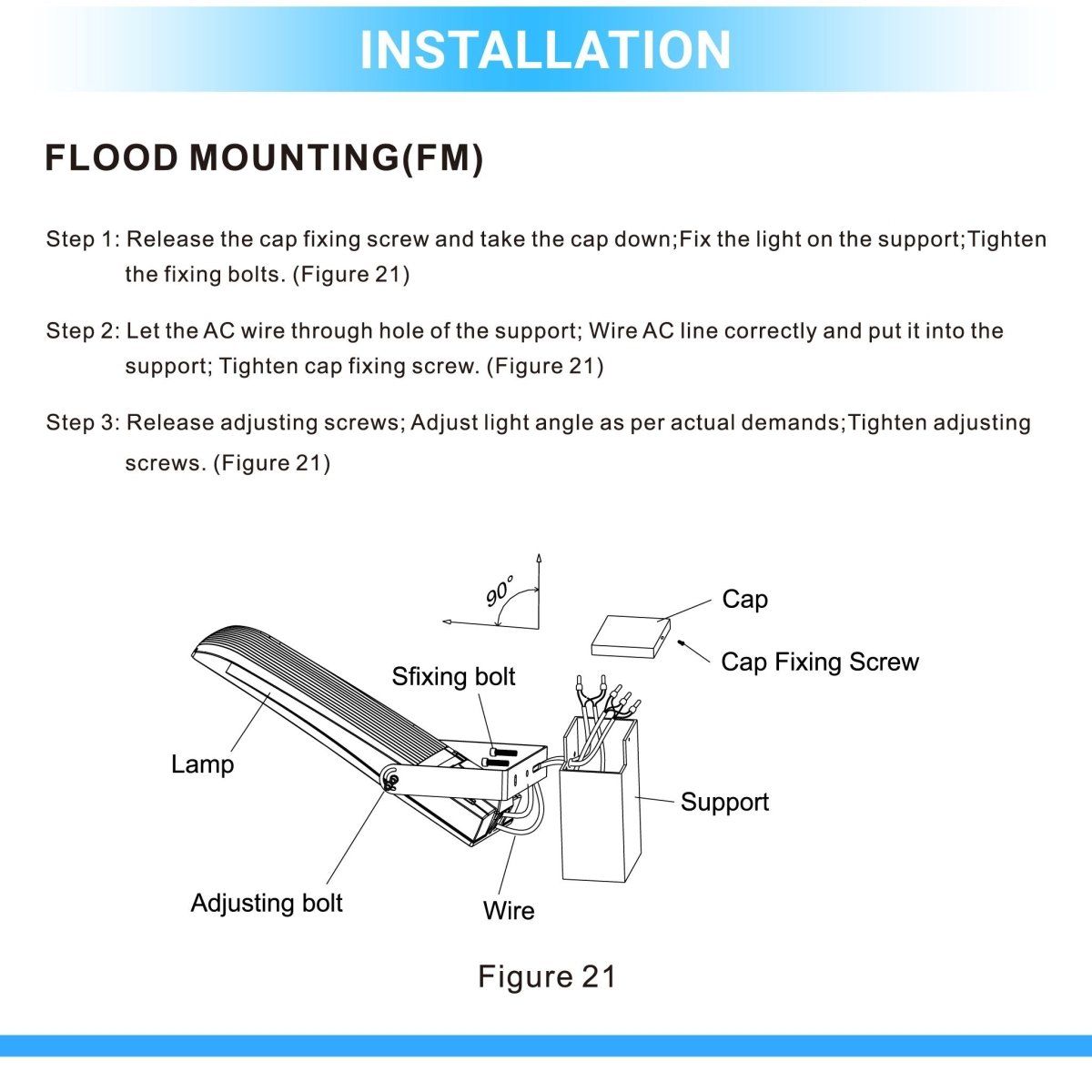 INSTALLATION

FLOOD MOUNTING(FM)

Step 1: Release the cap fixing screw and take the cap down;Fix the light on the support;Tighten the fixing bolts. (Figure 21)

Step 2: Let the AC wire through hole of the support; Wire AC line correctly and put it into the support; Tighten cap fixing screw. (Figure 21)

Step 3: Release adjusting screws; Adjust light angle as per actual demands;Tighten adjusting screws. (Figure 21)

90°

Cap

Cap Fixing Screw

Sfixing bolt

Lamp

Support

Adjusting bolt

Wire

Figure 21