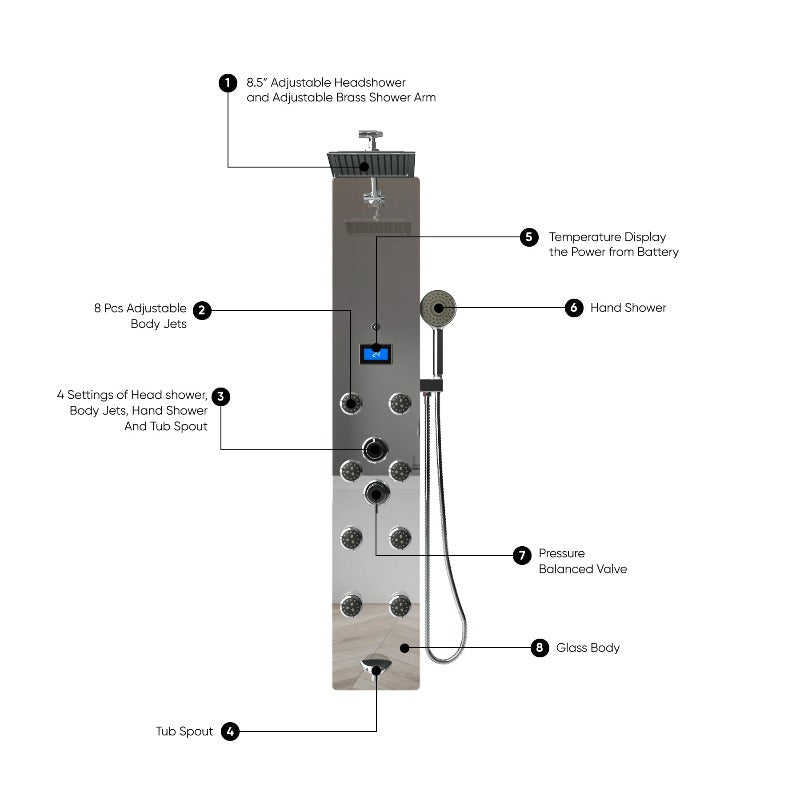 1 8.5" Adjustable Headshower and Adjustable Brass Shower Arm

5 Temperature Display the Power from Battery

8 Pcs Adjustable Body Jets 2

6 Hand Shower

4 Settings of Head shower, Body Jets, Hand Shower And Tub Spout 3

7 Pressure Balanced Valve

8 Glass Body

Tub Spout 4