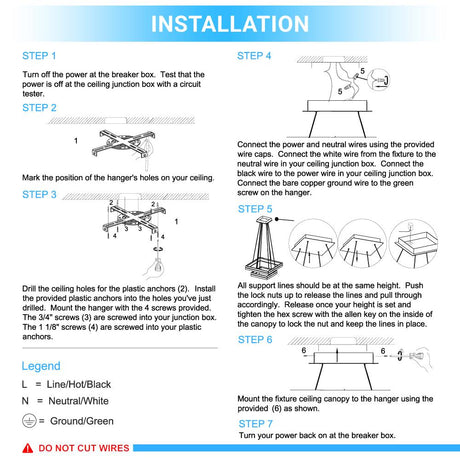 INSTALLATION

STEP 1

Turn off the power at the breaker box. Test that the power is off at the ceiling junction box with a circuit tester.

STEP 2

1

Mark the position of the hanger's holes on your ceiling.

STEP 3

2 2 1 4 3 3 4

Drill the ceiling holes for the plastic anchors (2). Install the provided plastic anchors into the holes you've just drilled. Mount the hanger with the 4 screws provided. The 3/4" screws (3) are screwed into your junction box. The 1 1/8" screws (4) are screwed into your plastic anchors.

Legend

L = Line/Hot/Black

N = Neutral/White

= Ground/Green

STEP 4

5 5

Connect the power and neutral wires using the provided wire caps. Connect the white wire from the fixture to the neutral wire in your ceiling junction box. Connect the black wire to the power wire in your ceiling junction box. Connect the bare copper ground wire to the green screw on the hanger.

STEP 5

All support lines should be at the same height. Push the lock nuts up to release the lines and pull through accordingly. Release once your height is set and tighten the hex screw with the allen key on the inside of the canopy to lock the nut and keep the lines in place.

STEP 6

6 6

Mount the fixture ceiling canopy to the hanger using the provided (6) as shown.

STEP 7

Turn your power back on at the breaker box.

DO NOT CUT WIRES