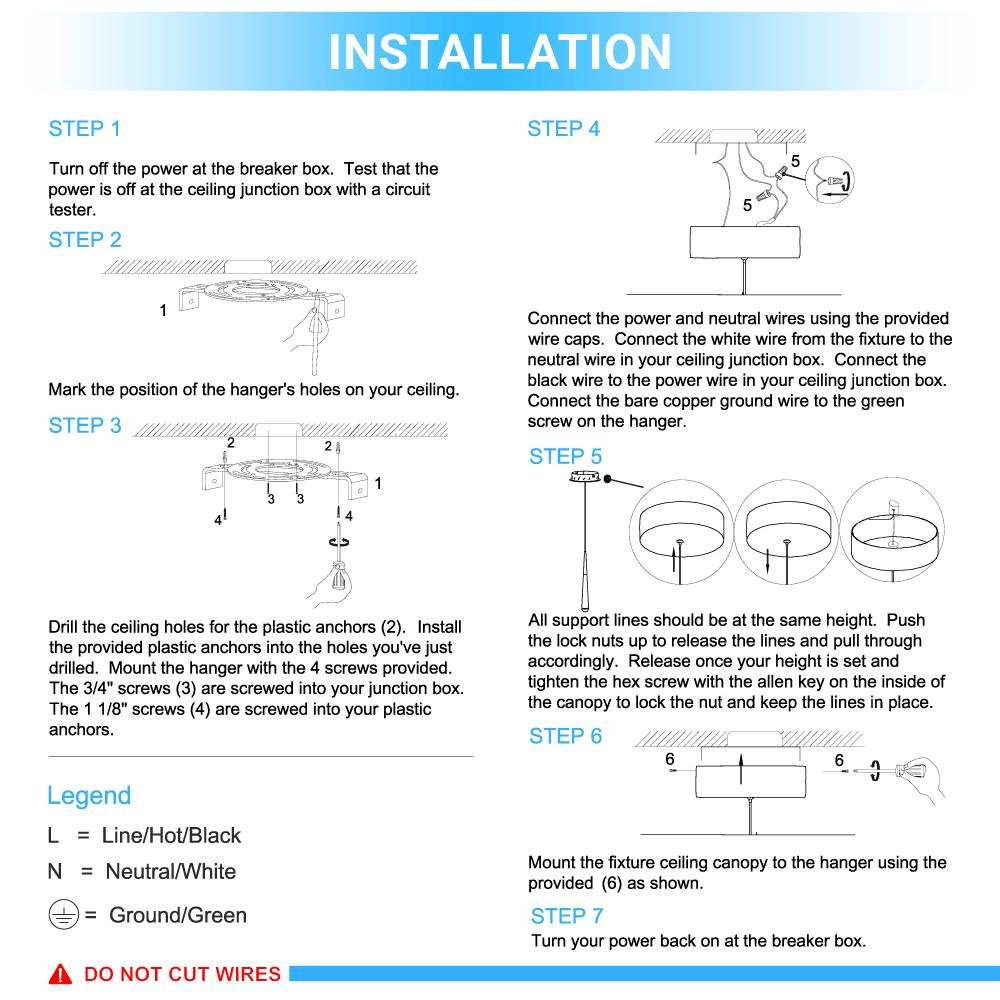 INSTALLATION

STEP 1

Turn off the power at the breaker box. Test that the power is off at the ceiling junction box with a circuit tester.

STEP 2

1

Mark the position of the hanger's holes on your ceiling.

STEP 3

2 2 1 3 3 4 4

Drill the ceiling holes for the plastic anchors (2). Install the provided plastic anchors into the holes you've just drilled. Mount the hanger with the 4 screws provided. The 3/4" screws (3) are screwed into your junction box. The 1 1/8" screws (4) are screwed into your plastic anchors.

Legend

L = Line/Hot/Black

N = Neutral/White

= Ground/Green

DO NOT CUT WIRES

STEP 4

5 5

Connect the power and neutral wires using the provided wire caps. Connect the white wire from the fixture to the neutral wire in your ceiling junction box. Connect the black wire to the power wire in your ceiling junction box. Connect the bare copper ground wire to the green screw on the hanger.

STEP 5

All support lines should be at the same height. Push the lock nuts up to release the lines and pull through accordingly. Release once your height is set and tighten the hex screw with the allen key on the inside of the canopy to lock the nut and keep the lines in place.

STEP 6

6 6

Mount the fixture ceiling canopy to the hanger using the provided (6) as shown.

STEP 7

Turn your power back on at the breaker box.