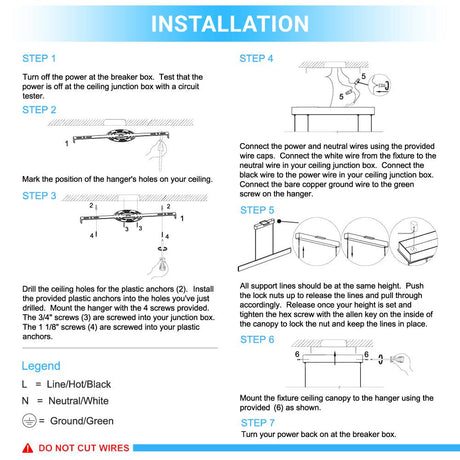 INSTALLATION

STEP 1

Turn off the power at the breaker box. Test that the power is off at the ceiling junction box with a circuit tester.

STEP 2

1

Mark the position of the hanger's holes on your ceiling.

STEP 3

2 2 1 3 3 4 4

Drill the ceiling holes for the plastic anchors (2). Install the provided plastic anchors into the holes you've just drilled. Mount the hanger with the 4 screws provided. The 3/4" screws (3) are screwed into your junction box. The 1 1/8" screws (4) are screwed into your plastic anchors.

Legend

L = Line/Hot/Black

N = Neutral/White

= Ground/Green

DO NOT CUT WIRES

STEP 4

5 5

Connect the power and neutral wires using the provided wire caps. Connect the white wire from the fixture to the neutral wire in your ceiling junction box. Connect the black wire to the power wire in your ceiling junction box. Connect the bare copper ground wire to the green screw on the hanger.

STEP 5

All support lines should be at the same height. Push the lock nuts up to release the lines and pull through accordingly. Release once your height is set and tighten the hex screw with the allen key on the inside of the canopy to lock the nut and keep the lines in place.

STEP 6

6 6

Mount the fixture ceiling canopy to the hanger using the provided (6) as shown.

STEP 7

Turn your power back on at the breaker box.