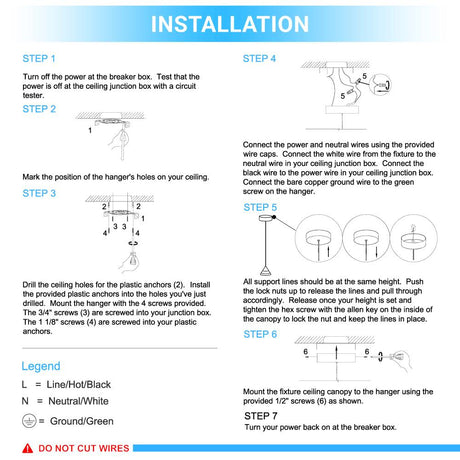 INSTALLATION

STEP 1

Turn off the power at the breaker box. Test that the power is off at the ceiling junction box with a circuit tester.

STEP 2

1

Mark the position of the hanger's holes on your ceiling.

STEP 3

2 2
3 3 1
4 4

Drill the ceiling holes for the plastic anchors (2). Install the provided plastic anchors into the holes you've just drilled. Mount the hanger with the 4 screws provided. The 3/4" screws (3) are screwed into your junction box. The 1 1/8" screws (4) are screwed into your plastic anchors.

Legend

L = Line/Hot/Black

N = Neutral/White

= Ground/Green

STEP 4

5
5

Connect the power and neutral wires using the provided wire caps. Connect the white wire from the fixture to the neutral wire in your ceiling junction box. Connect the black wire to the power wire in your ceiling junction box. Connect the bare copper ground wire to the green screw on the hanger.

STEP 5

All support lines should be at the same height. Push the lock nuts up to release the lines and pull through accordingly. Release once your height is set and tighten the hex screw with the allen key on the inside of the canopy to lock the nut and keep the lines in place.

STEP 6

6 6

Mount the fixture ceiling canopy to the hanger using the provided 1/2" screws (6) as shown.

STEP 7
Turn your power back on at the breaker box.

DO NOT CUT WIRES