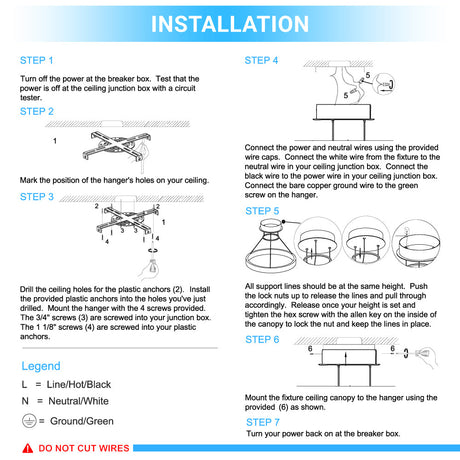 INSTALLATION

STEP 1

Turn off the power at the breaker box. Test that the power is off at the ceiling junction box with a circuit tester.

STEP 2

1

Mark the position of the hanger's holes on your ceiling.

STEP 3

2 2 1 3 3 4 4

Drill the ceiling holes for the plastic anchors (2). Install the provided plastic anchors into the holes you've just drilled. Mount the hanger with the 4 screws provided. The 3/4" screws (3) are screwed into your junction box. The 1 1/8" screws (4) are screwed into your plastic anchors.

Legend

L = Line/Hot/Black

N = Neutral/White

= Ground/Green

DO NOT CUT WIRES

STEP 4

5 5

Connect the power and neutral wires using the provided wire caps. Connect the white wire from the fixture to the neutral wire in your ceiling junction box. Connect the black wire to the power wire in your ceiling junction box. Connect the bare copper ground wire to the green screw on the hanger.

STEP 5

All support lines should be at the same height. Push the lock nuts up to release the lines and pull through accordingly. Release once your height is set and tighten the hex screw with the allen key on the inside of the canopy to lock the nut and keep the lines in place.

STEP 6

6 6

Mount the fixture ceiling canopy to the hanger using the provided (6) as shown.

STEP 7

Turn your power back on at the breaker box.