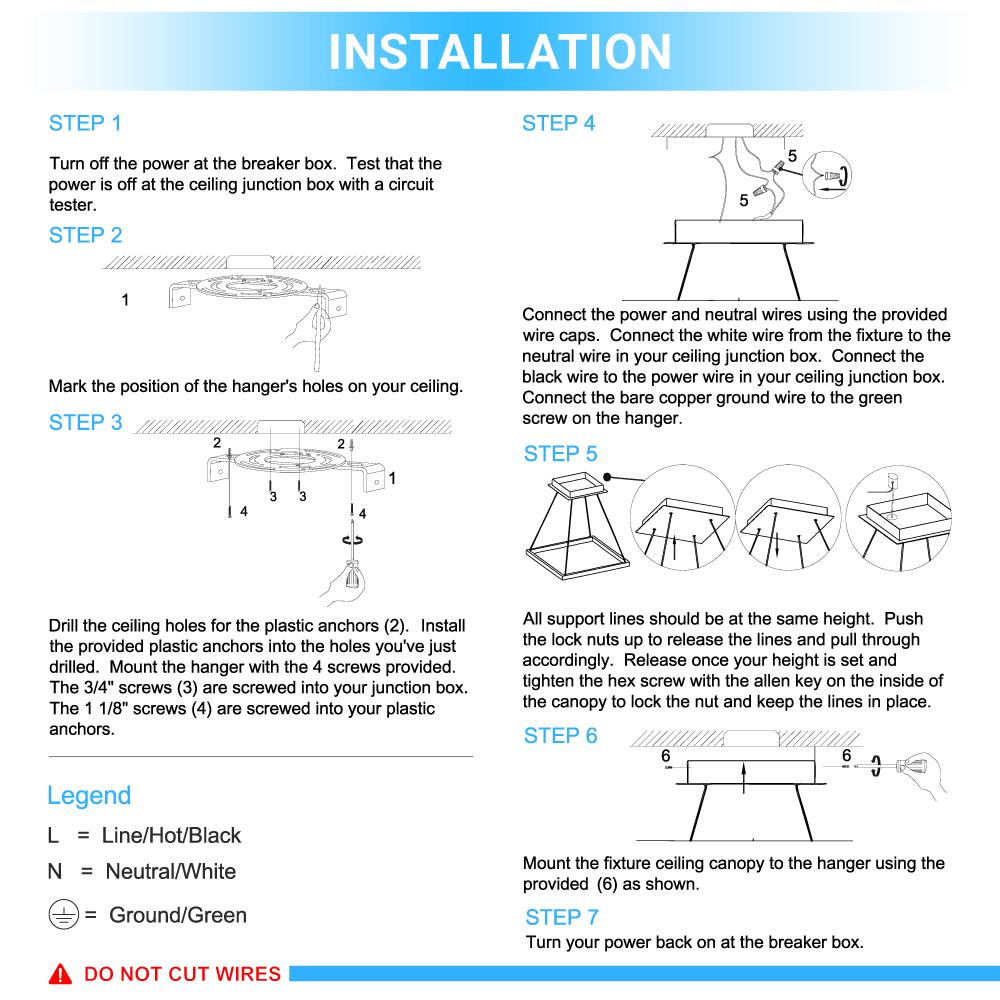 INSTALLATION

STEP 1

Turn off the power at the breaker box. Test that the power is off at the ceiling junction box with a circuit tester.

STEP 2

1

Mark the position of the hanger's holes on your ceiling.

STEP 3

2 2 1 3 3 4 4

Drill the ceiling holes for the plastic anchors (2). Install the provided plastic anchors into the holes you've just drilled. Mount the hanger with the 4 screws provided. The 3/4" screws (3) are screwed into your junction box. The 1 1/8" screws (4) are screwed into your plastic anchors.

Legend

L = Line/Hot/Black

N = Neutral/White

= Ground/Green

DO NOT CUT WIRES

STEP 4

5 5

Connect the power and neutral wires using the provided wire caps. Connect the white wire from the fixture to the neutral wire in your ceiling junction box. Connect the black wire to the power wire in your ceiling junction box. Connect the bare copper ground wire to the green screw on the hanger.

STEP 5

All support lines should be at the same height. Push the lock nuts up to release the lines and pull through accordingly. Release once your height is set and tighten the hex screw with the allen key on the inside of the canopy to lock the nut and keep the lines in place.

STEP 6

6 6

Mount the fixture ceiling canopy to the hanger using the provided (6) as shown.

STEP 7

Turn your power back on at the breaker box.