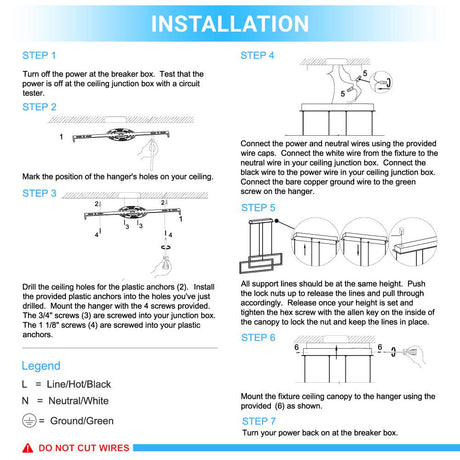 INSTALLATION

STEP 1

Turn off the power at the breaker box. Test that the power is off at the ceiling junction box with a circuit tester.

STEP 2

1

Mark the position of the hanger's holes on your ceiling.

STEP 3

2 2 1 3 3 4 4

Drill the ceiling holes for the plastic anchors (2). Install the provided plastic anchors into the holes you've just drilled. Mount the hanger with the 4 screws provided. The 3/4" screws (3) are screwed into your junction box. The 1 1/8" screws (4) are screwed into your plastic anchors.

Legend

L = Line/Hot/Black

N = Neutral/White

= Ground/Green

STEP 4

5 5

Connect the power and neutral wires using the provided wire caps. Connect the white wire from the fixture to the neutral wire in your ceiling junction box. Connect the black wire to the power wire in your ceiling junction box. Connect the bare copper ground wire to the green screw on the hanger.

STEP 5

All support lines should be at the same height. Push the lock nuts up to release the lines and pull through accordingly. Release once your height is set and tighten the hex screw with the allen key on the inside of the canopy to lock the nut and keep the lines in place.

STEP 6

6 6

Mount the fixture ceiling canopy to the hanger using the provided (6) as shown.

STEP 7

Turn your power back on at the breaker box.

DO NOT CUT WIRES