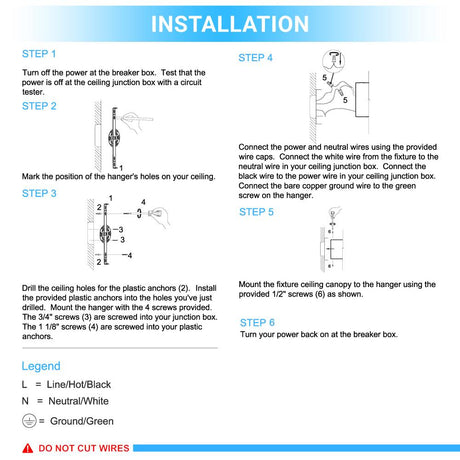 INSTALLATION

STEP 1

Turn off the power at the breaker box. Test that the power is off at the ceiling junction box with a circuit tester.

STEP 2

1

Mark the position of the hanger's holes on your ceiling.

STEP 3

1
2
4
3
3
4
2

Drill the ceiling holes for the plastic anchors (2). Install the provided plastic anchors into the holes you've just drilled. Mount the hanger with the 4 screws provided. The 3/4" screws (3) are screwed into your junction box. The 1 1/8" screws (4) are screwed into your plastic anchors.

Legend

L = Line/Hot/Black

N = Neutral/White

= Ground/Green

STEP 4

5
5

Connect the power and neutral wires using the provided wire caps. Connect the white wire from the fixture to the neutral wire in your ceiling junction box. Connect the black wire to the power wire in your ceiling junction box. Connect the bare copper ground wire to the green screw on the hanger.

STEP 5

6
6

Mount the fixture ceiling canopy to the hanger using the provided 1/2" screws (6) as shown.

STEP 6

Turn your power back on at the breaker box.

DO NOT CUT WIRES