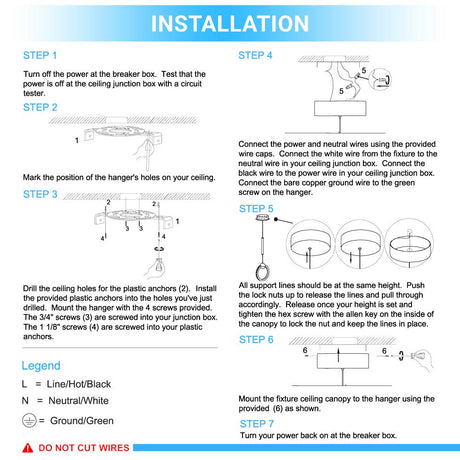 INSTALLATION

STEP 1

Turn off the power at the breaker box. Test that the power is off at the ceiling junction box with a circuit tester.

STEP 2

1

Mark the position of the hanger's holes on your ceiling.

STEP 3

2 2 1 3 3 4 4

Drill the ceiling holes for the plastic anchors (2). Install the provided plastic anchors into the holes you've just drilled. Mount the hanger with the 4 screws provided. The 3/4" screws (3) are screwed into your junction box. The 1 1/8" screws (4) are screwed into your plastic anchors.

Legend

L = Line/Hot/Black

N = Neutral/White

= Ground/Green

DO NOT CUT WIRES

STEP 4

5 5

Connect the power and neutral wires using the provided wire caps. Connect the white wire from the fixture to the neutral wire in your ceiling junction box. Connect the black wire to the power wire in your ceiling junction box. Connect the bare copper ground wire to the green screw on the hanger.

STEP 5

All support lines should be at the same height. Push the lock nuts up to release the lines and pull through accordingly. Release once your height is set and tighten the hex screw with the allen key on the inside of the canopy to lock the nut and keep the lines in place.

STEP 6

6 6

Mount the fixture ceiling canopy to the hanger using the provided (6) as shown.

STEP 7

Turn your power back on at the breaker box.