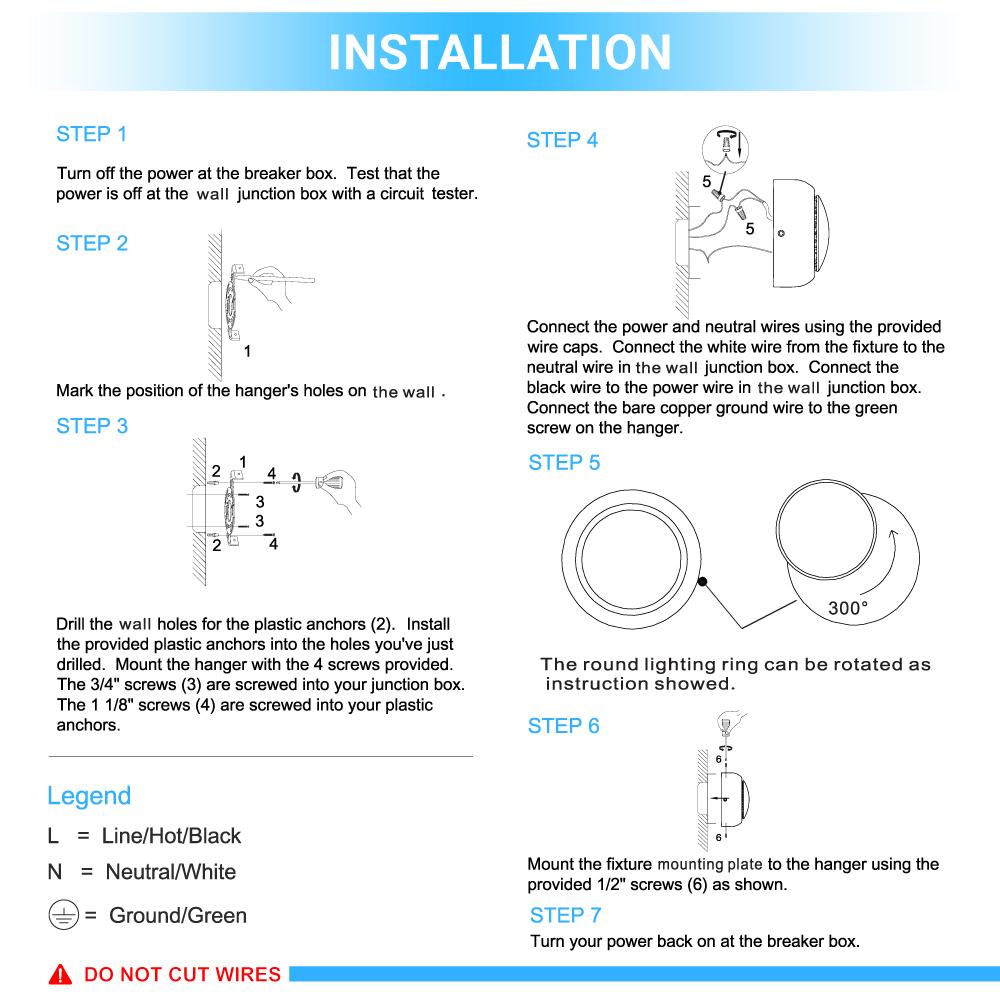 INSTALLATION

STEP 1

Turn off the power at the breaker box. Test that the power is off at the wall junction box with a circuit tester.

STEP 2

1

Mark the position of the hanger's holes on the wall .

STEP 3

1
2
4
3
3
2
4

Drill the wall holes for the plastic anchors (2). Install the provided plastic anchors into the holes you've just drilled. Mount the hanger with the 4 screws provided. The 3/4" screws (3) are screwed into your junction box. The 1 1/8" screws (4) are screwed into your plastic anchors.

Legend

L = Line/Hot/Black

N = Neutral/White

= Ground/Green

DO NOT CUT WIRES

STEP 4

5
5

Connect the power and neutral wires using the provided wire caps. Connect the white wire from the fixture to the neutral wire in the wall junction box. Connect the black wire to the power wire in the wall junction box. Connect the bare copper ground wire to the green screw on the hanger.

STEP 5

300°

The round lighting ring can be rotated as instruction showed.

STEP 6

6
6

Mount the fixture mounting plate to the hanger using the provided 1/2" screws (6) as shown.

STEP 7

Turn your power back on at the breaker box.