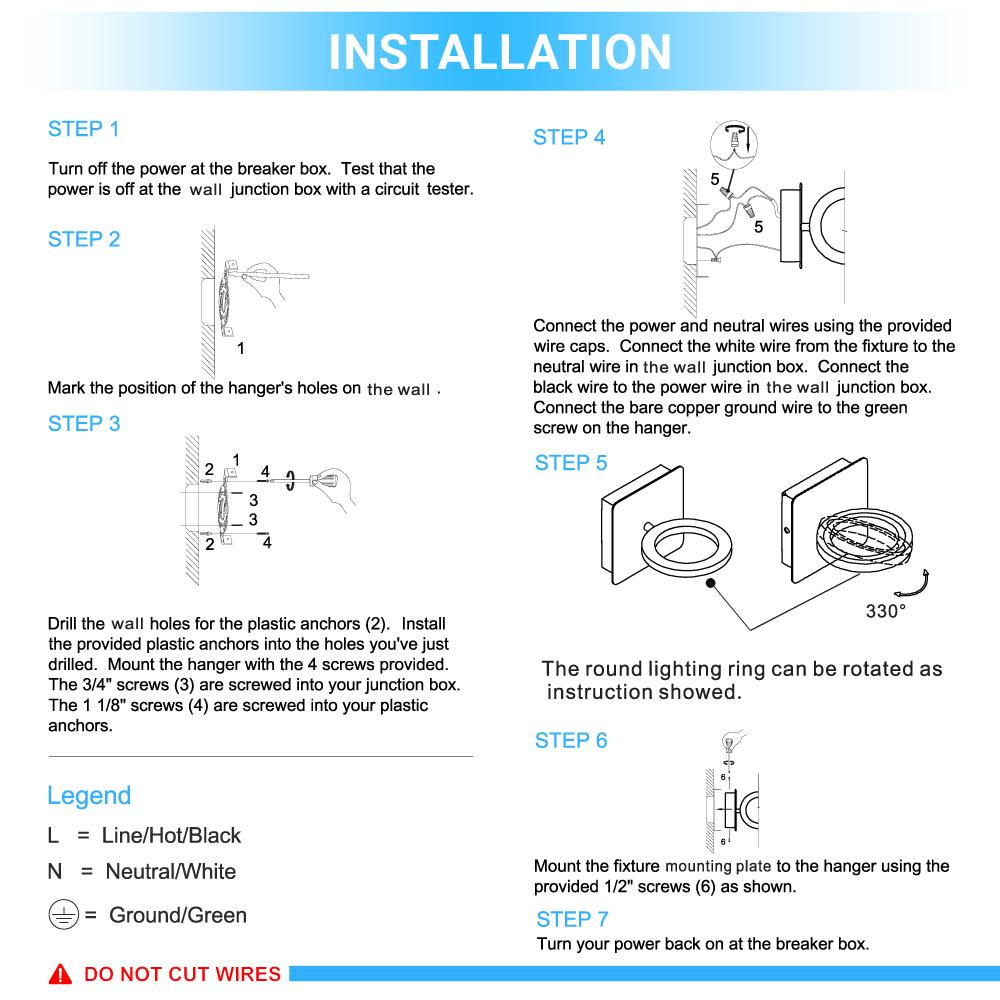 INSTALLATION

STEP 1

Turn off the power at the breaker box. Test that the power is off at the wall junction box with a circuit tester.

STEP 2

1

Mark the position of the hanger's holes on the wall .

STEP 3

2
1
4
3
3
2
4

Drill the wall holes for the plastic anchors (2). Install the provided plastic anchors into the holes you've just drilled. Mount the hanger with the 4 screws provided. The 3/4" screws (3) are screwed into your junction box. The 1 1/8" screws (4) are screwed into your plastic anchors.

Legend

L = Line/Hot/Black

N = Neutral/White

= Ground/Green

DO NOT CUT WIRES

STEP 4

5
5

Connect the power and neutral wires using the provided wire caps. Connect the white wire from the fixture to the neutral wire in the wall junction box. Connect the black wire to the power wire in the wall junction box. Connect the bare copper ground wire to the green screw on the hanger.

STEP 5

330°

The round lighting ring can be rotated as instruction showed.

STEP 6

6
6

Mount the fixture mounting plate to the hanger using the provided 1/2" screws (6) as shown.

STEP 7

Turn your power back on at the breaker box.