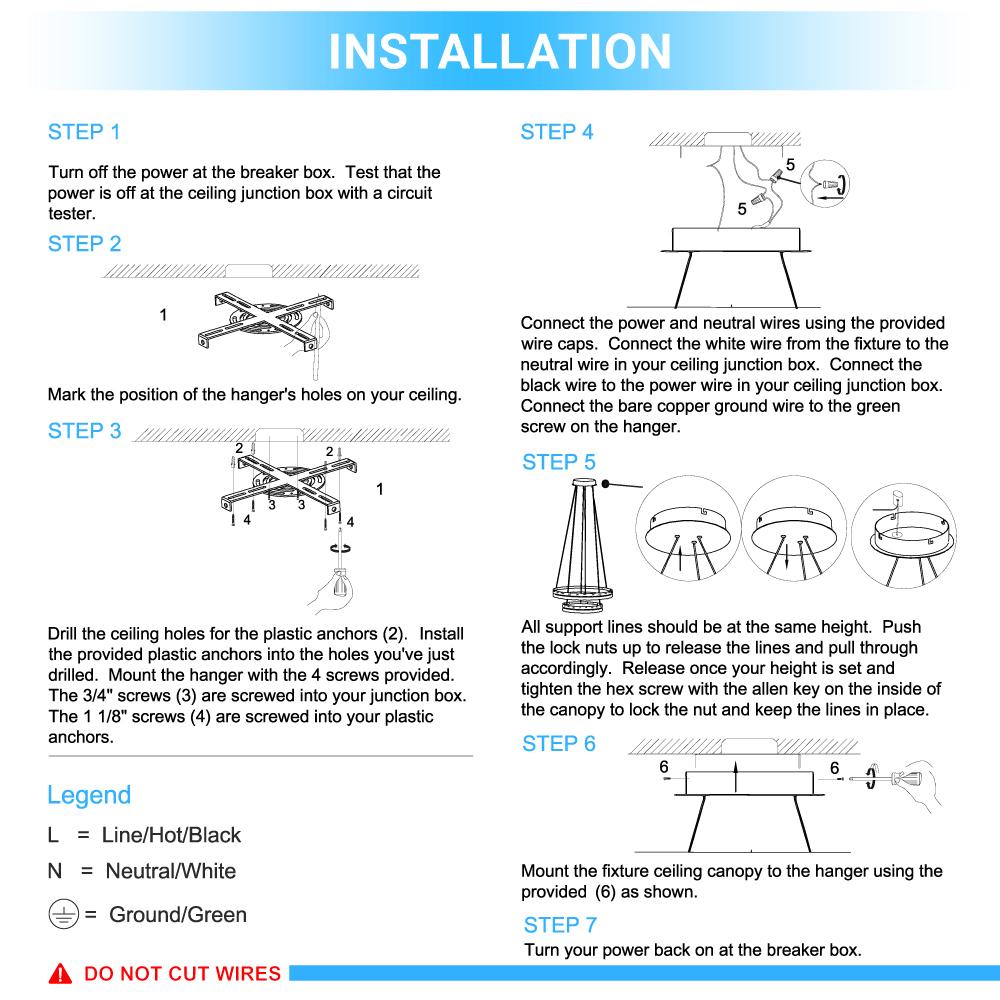 INSTALLATION

STEP 1

Turn off the power at the breaker box. Test that the power is off at the ceiling junction box with a circuit tester.

STEP 2

1

Mark the position of the hanger's holes on your ceiling.

STEP 3

2 2 1 3 3 4 4

Drill the ceiling holes for the plastic anchors (2). Install the provided plastic anchors into the holes you've just drilled. Mount the hanger with the 4 screws provided. The 3/4" screws (3) are screwed into your junction box. The 1 1/8" screws (4) are screwed into your plastic anchors.

Legend

L = Line/Hot/Black

N = Neutral/White

= Ground/Green

DO NOT CUT WIRES

STEP 4

5 5

Connect the power and neutral wires using the provided wire caps. Connect the white wire from the fixture to the neutral wire in your ceiling junction box. Connect the black wire to the power wire in your ceiling junction box. Connect the bare copper ground wire to the green screw on the hanger.

STEP 5

All support lines should be at the same height. Push the lock nuts up to release the lines and pull through accordingly. Release once your height is set and tighten the hex screw with the allen key on the inside of the canopy to lock the nut and keep the lines in place.

STEP 6

6 6

Mount the fixture ceiling canopy to the hanger using the provided (6) as shown.

STEP 7

Turn your power back on at the breaker box.