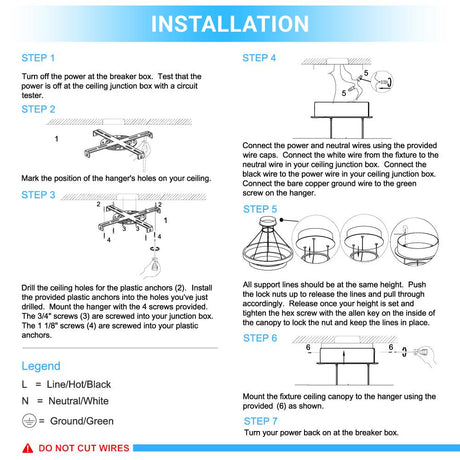 INSTALLATION

STEP 1

Turn off the power at the breaker box. Test that the power is off at the ceiling junction box with a circuit tester.

STEP 2

1

Mark the position of the hanger's holes on your ceiling.

STEP 3

2 2 1 3 3 4 4

Drill the ceiling holes for the plastic anchors (2). Install the provided plastic anchors into the holes you've just drilled. Mount the hanger with the 4 screws provided. The 3/4" screws (3) are screwed into your junction box. The 1 1/8" screws (4) are screwed into your plastic anchors.

Legend

L = Line/Hot/Black

N = Neutral/White

= Ground/Green

STEP 4

5 5

Connect the power and neutral wires using the provided wire caps. Connect the white wire from the fixture to the neutral wire in your ceiling junction box. Connect the black wire to the power wire in your ceiling junction box. Connect the bare copper ground wire to the green screw on the hanger.

STEP 5

All support lines should be at the same height. Push the lock nuts up to release the lines and pull through accordingly. Release once your height is set and tighten the hex screw with the allen key on the inside of the canopy to lock the nut and keep the lines in place.

STEP 6

6 6

Mount the fixture ceiling canopy to the hanger using the provided (6) as shown.

STEP 7

Turn your power back on at the breaker box.

DO NOT CUT WIRES