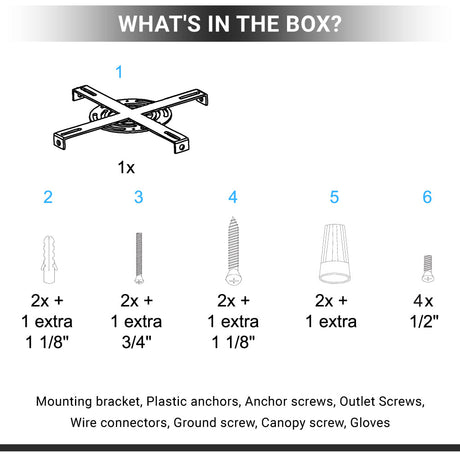 WHAT'S IN THE BOX?

1

1x

2

2x +
1 extra
1 1/8"

3

2x +
1 extra
3/4"

4

2x +
1 extra
1 1/8"

5

2x +
1 extra

6

4x
1/2"

Mounting bracket, Plastic anchors, Anchor screws, Outlet Screws, Wire connectors, Ground screw, Canopy screw, Gloves