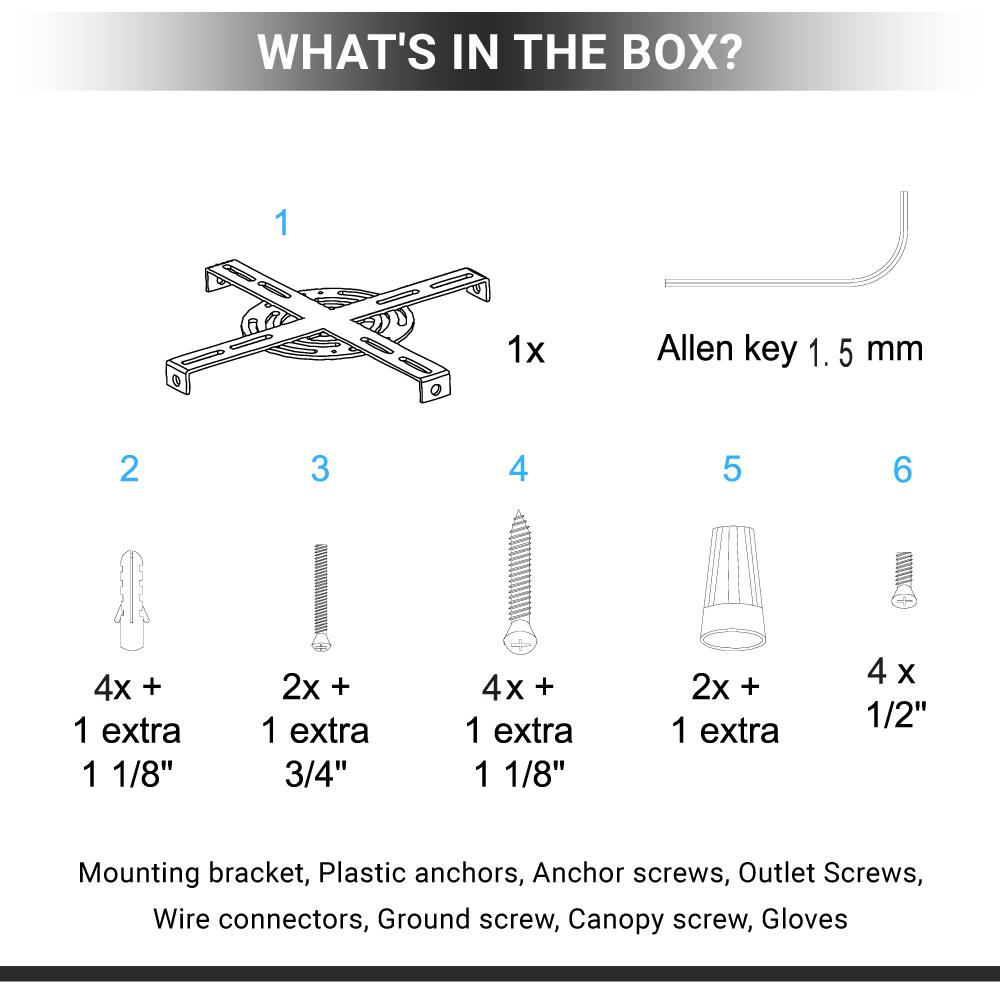 WHAT'S IN THE BOX?

1

1x

Allen key 1.5 mm

2

4x +
1 extra
1 1/8"

3

2x +
1 extra
3/4"

4

4x +
1 extra
1 1/8"

5

2x +
1 extra

6

4 x
1/2"

Mounting bracket, Plastic anchors, Anchor screws, Outlet Screws, Wire connectors, Ground screw, Canopy screw, Gloves