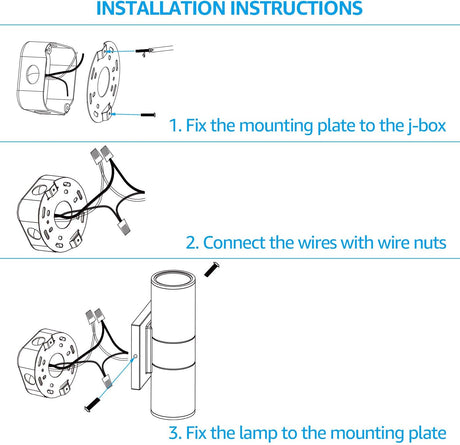 INSTALLATION INSTRUCTIONS

1. Fix the mounting plate to the j-box

2. Connect the wires with wire nuts

3. Fix the lamp to the mounting plate