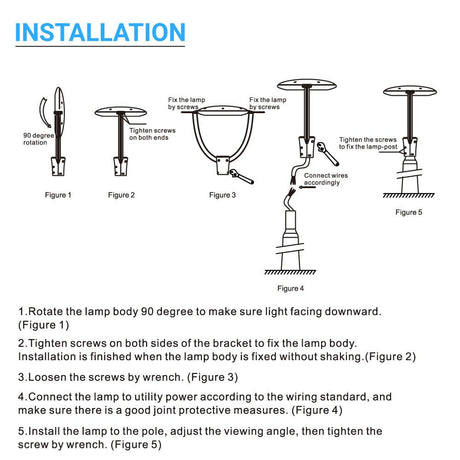 INSTALLATION

90 degree rotation

Figure 1

Tighten screws on both ends

Figure 2

Fix the lamp by screws

Fix the lamp by screws

Figure 3

Connect wires accordingly

Figure 4

Tighten the screws to fix the lamp-post

Figure 5

1.Rotate the lamp body 90 degree to make sure light facing downward. (Figure 1)

2.Tighten screws on both sides of the bracket to fix the lamp body. Installation is finished when the lamp body is fixed without shaking.(Figure 2)

3.Loosen the screws by wrench. (Figure 3)

4.Connect the lamp to utility power according to the wiring standard, and make sure there is a good joint protective measures. (Figure 4)

5.Install the lamp to the pole, adjust the viewing angle, then tighten the screw by wrench. (Figure 5)