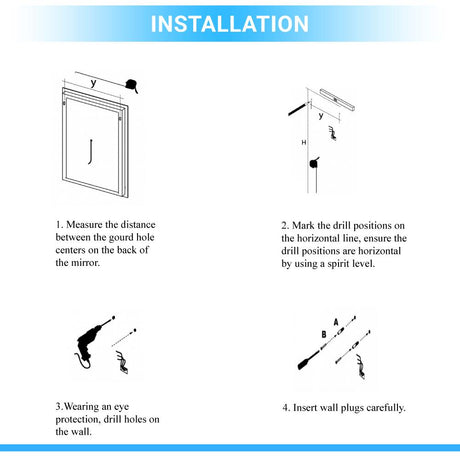 INSTALLATION

y

1. Measure the distance between the gourd hole centers on the back of the mirror.

y

H

2. Mark the drill positions on the horizontal line, ensure the drill positions are horizontal by using a spirit level.

3.Wearing an eye protection, drill holes on the wall.

A

B

4. Insert wall plugs carefully.