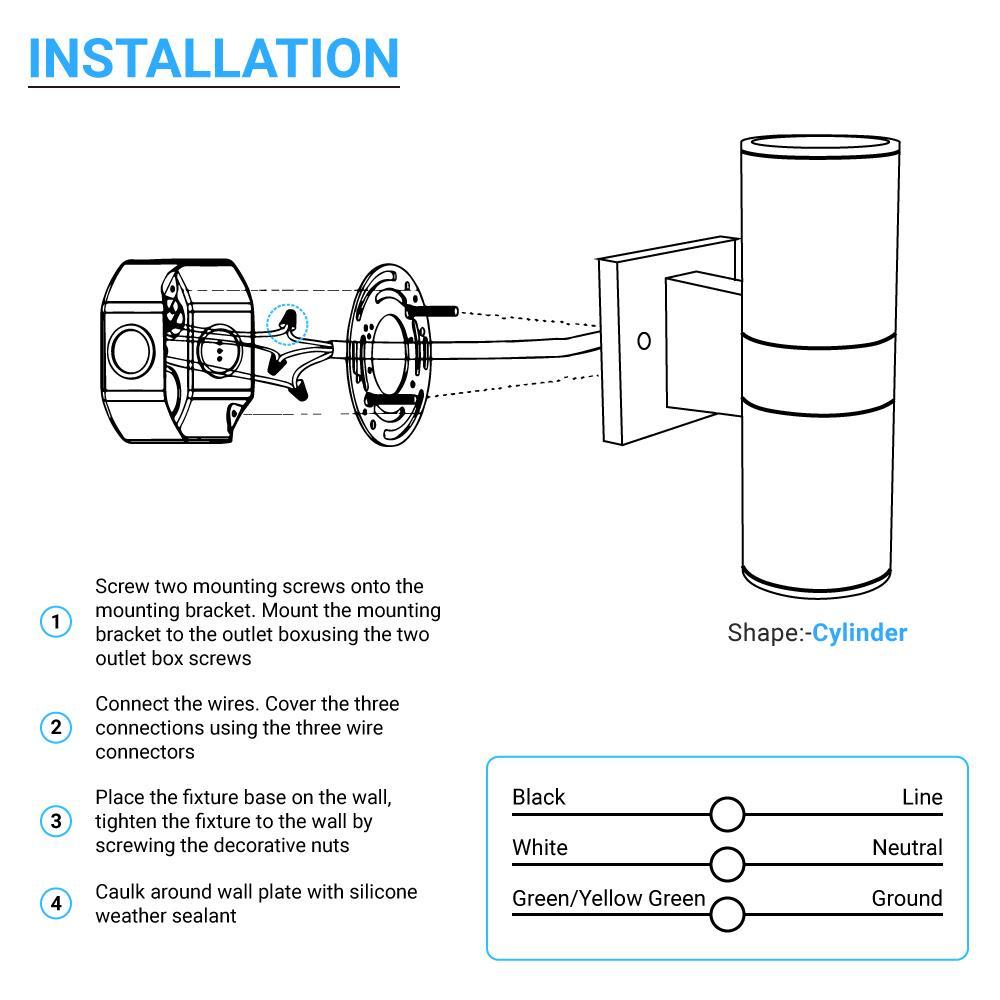 INSTALLATION

Shape:-Cylinder

1 Screw two mounting screws onto the mounting bracket. Mount the mounting bracket to the outlet boxusing the two outlet box screws

2 Connect the wires. Cover the three connections using the three wire connectors

3 Place the fixture base on the wall, tighten the fixture to the wall by screwing the decorative nuts

4 Caulk around wall plate with silicone weather sealant

Black Line
White Neutral
Green/Yellow Green Ground