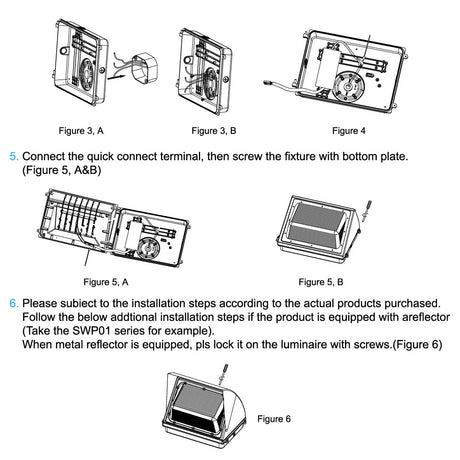 Figure 3, A

Figure 3, B

Figure 4

5. Connect the quick connect terminal, then screw the fixture with bottom plate. (Figure 5, A&B)

Figure 5, A

Figure 5, B

6. Please subiect to the installation steps according to the actual products purchased. Follow the below addtional installation steps if the product is equipped with areflector (Take the SWP01 series for example).
When metal reflector is equipped, pls lock it on the luminaire with screws.(Figure 6)

Figure 6